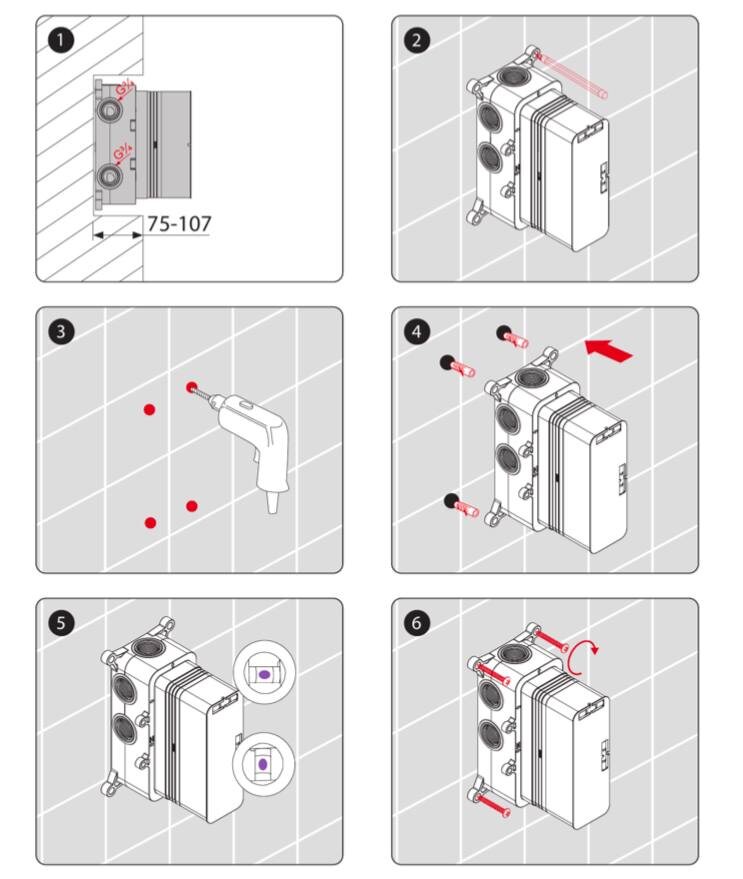 1

G¾

G¾

75-107

2

3

4

5

6