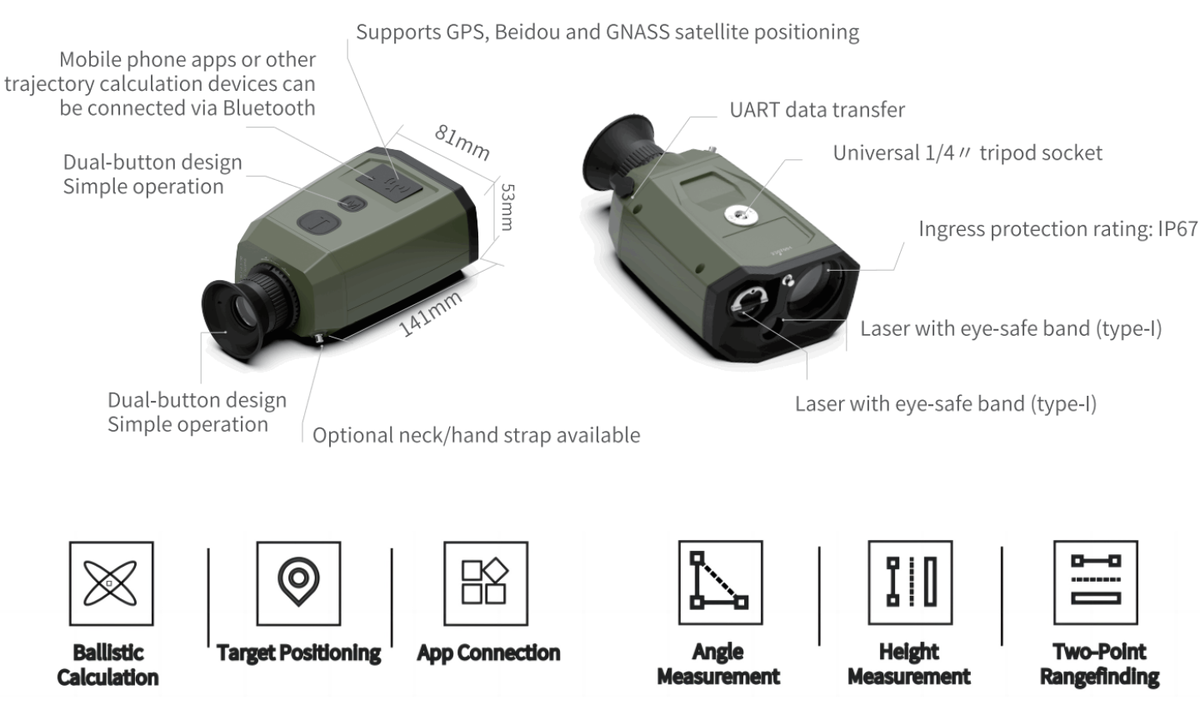 Supports GPS, Beidou and GNASS satellite positioning

Mobile phone apps or other trajectory calculation devices can be connected via Bluetooth

Dual-button design
Simple operation

81mm

53mm

141mm

Dual-button design
Simple operation

Optional neck/hand strap available

UART data transfer

Universal 1/4〃 tripod socket

Ingress protection rating: IP67

Laser with eye-safe band (type-I)

Laser with eye-safe band (type-I)

Ballistic Calculation

Target Positioning

App Connection

Angle Measurement

Height Measurement

Two-Point Rangefinding