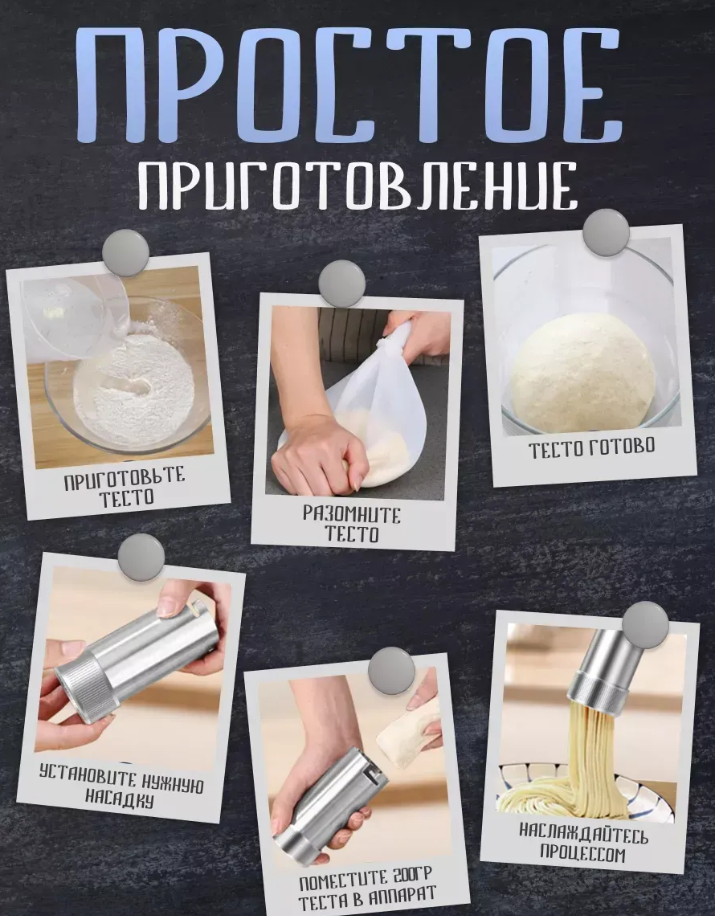 ПРОСТОЕ
ПРИГОТОВЛЕНИЕ

ПРИГОТОВЬТЕ ТЕСТО

РАЗОМНИТЕ ТЕСТО

ТЕСТО ГОТОВО

УСТАНОВИТЕ НУЖНУЮ НАСАДКУ

ПОМЕСТИТЕ 200ГР ТЕСТА В АППАРАТ

НАСЛАЖДАЙТЕСЬ ПРОЦЕССОМ