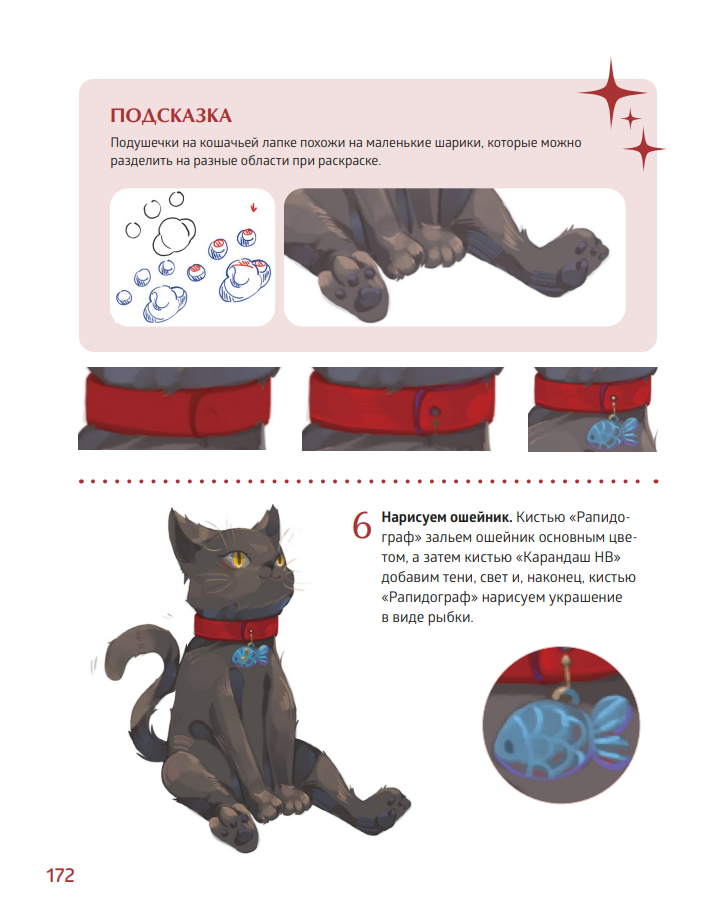 ПОДСКАЗКА
Подушечки на кошачьей лапке похожи на маленькие шарики, которые можно разделить на разные области при раскраске.

6 **Нарисуем ошейник.** Кистью «Рапидограф» зальем ошейник основным цветом, а затем кистью «Карандаш HB» добавим тени, свет и, наконец, кистью «Рапидограф» нарисуем украшение в виде рыбки.

172