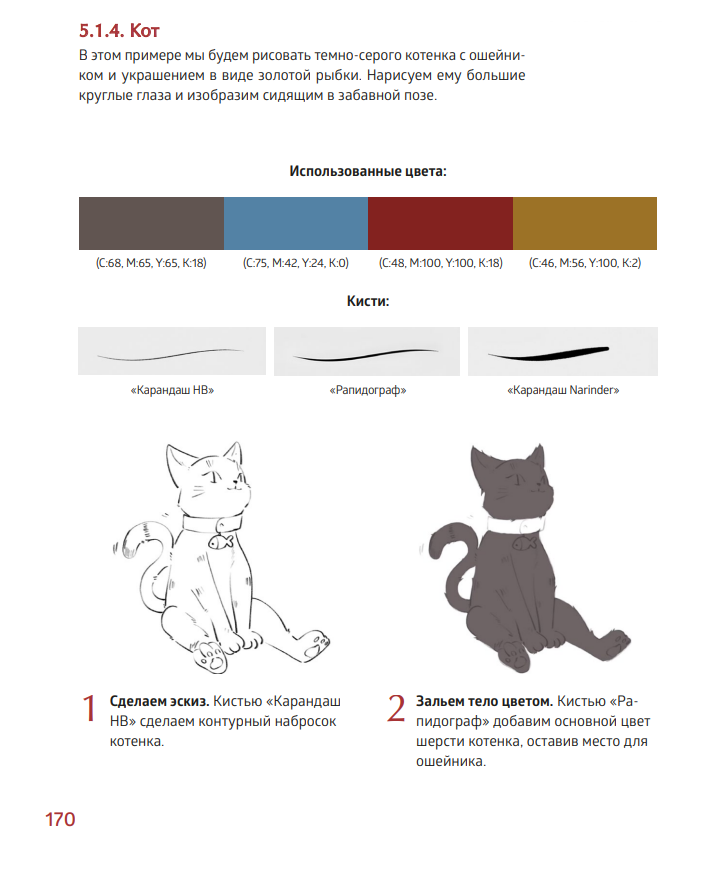 5.1.4. Кот

В этом примере мы будем рисовать темно-серого котенка с ошейником и украшением в виде золотой рыбки. Нарисуем ему большие круглые глаза и изобразим сидящим в забавной позе.

Использованные цвета:

(C:68, M:65, Y:65, K:18) (C:75, M:42, Y:24, K:0) (C:48, M:100, Y:100, K:18) (C:46, M:56, Y:100, K:2)

Кисти:

«Карандаш HB» «Рапидограф» «Карандаш Narinder»

1 Сделаем эскиз. Кистью «Карандаш HB» сделаем контурный набросок котенка.

2 Зальем тело цветом. Кистью «Рапидограф» добавим основной цвет шерсти котенка, оставив место для ошейника.

170