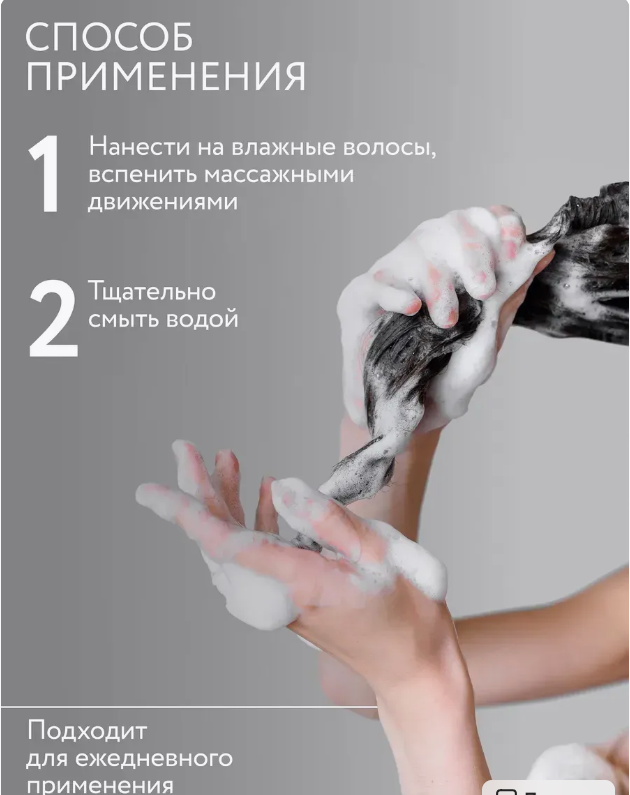 СПОСОБ ПРИМЕНЕНИЯ

1 Нанести на влажные волосы, вспенить массажными движениями

2 Тщательно смыть водой

Подходит для ежедневного применения