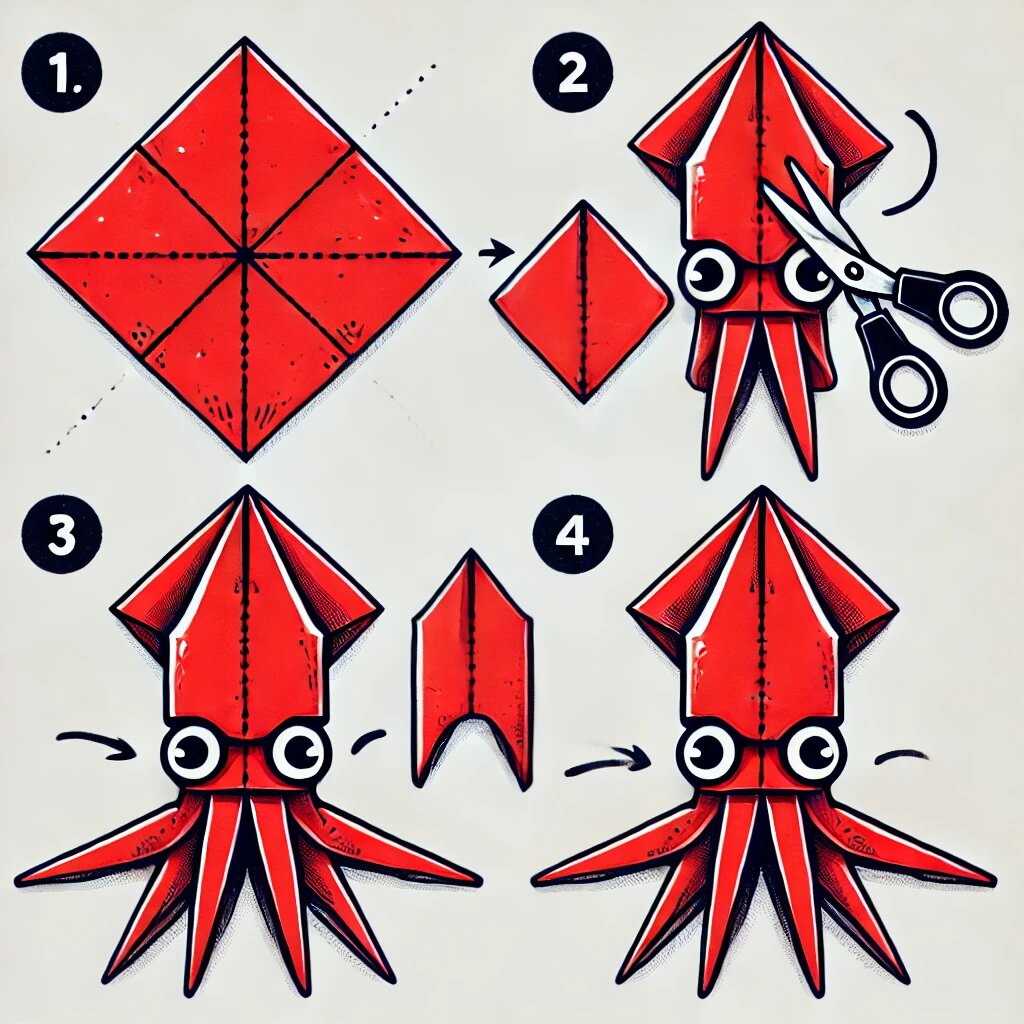 1.
2
3
4