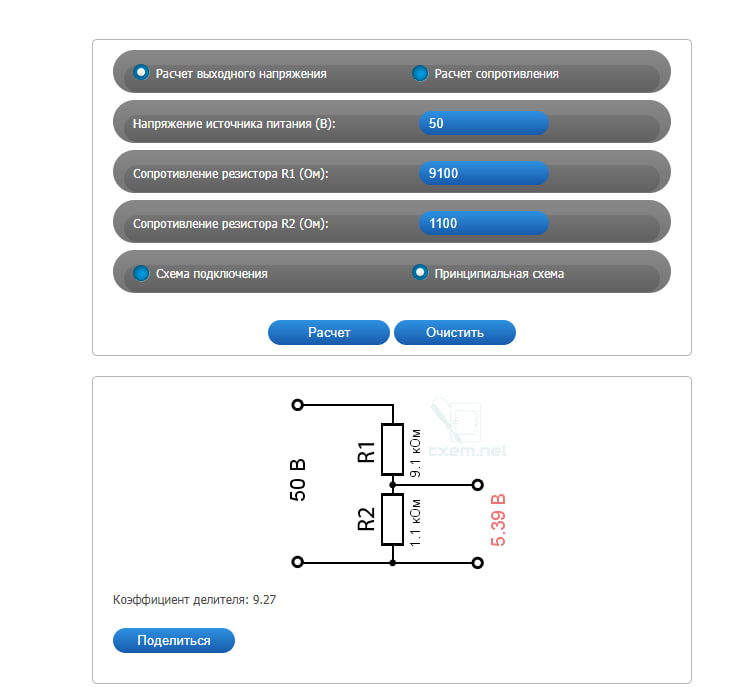 Расчет выходного напряжения
Расчет сопротивления

Напряжение источника питания (В):
50

Сопротивление резистора R1 (Ом):
9100

Сопротивление резистора R2 (Ом):
1100

Схема подключения
Принципиальная схема

Расчет
Очистить

cxem.net

50 В
R1
9.1 кОм
R2
1.1 кОм
5.39 В

Коэффициент делителя: 9.27

Поделиться