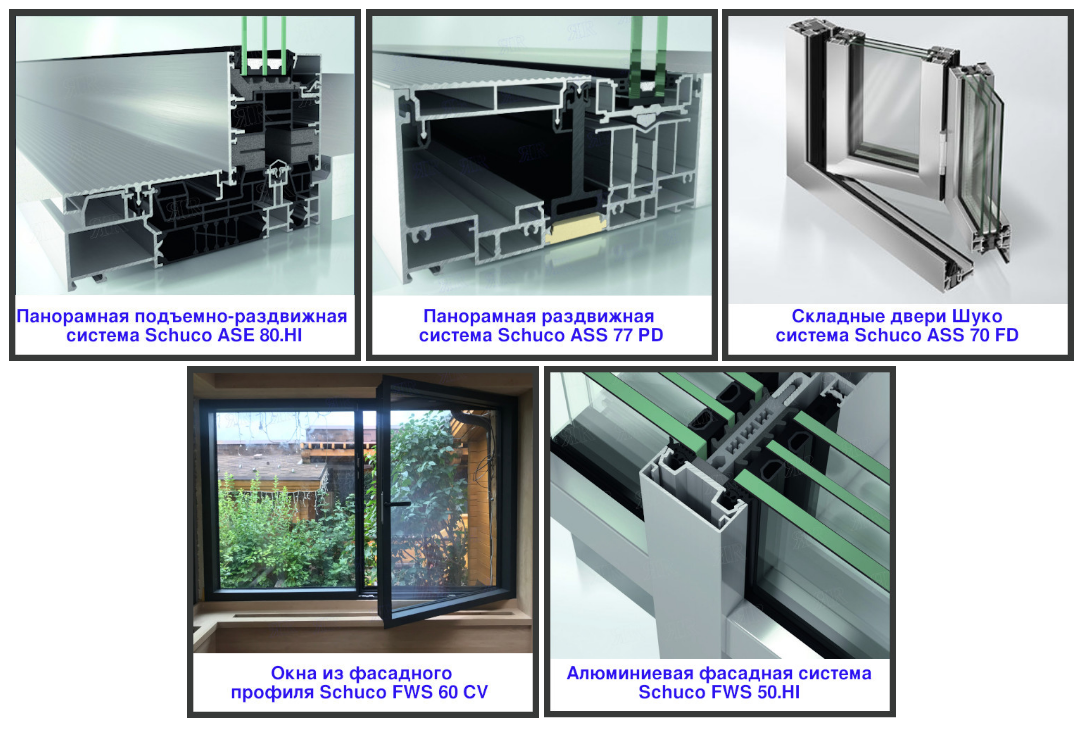 Панорамная подъемно-раздвижная система Schuco ASE 80.HI

Панорамная раздвижная система Schuco ASS 77 PD

Складные двери Шуко система Schuco ASS 70 FD

Окна из фасадного профиля Schuco FWS 60 CV

Алюминиевая фасадная система Schuco FWS 50.HI