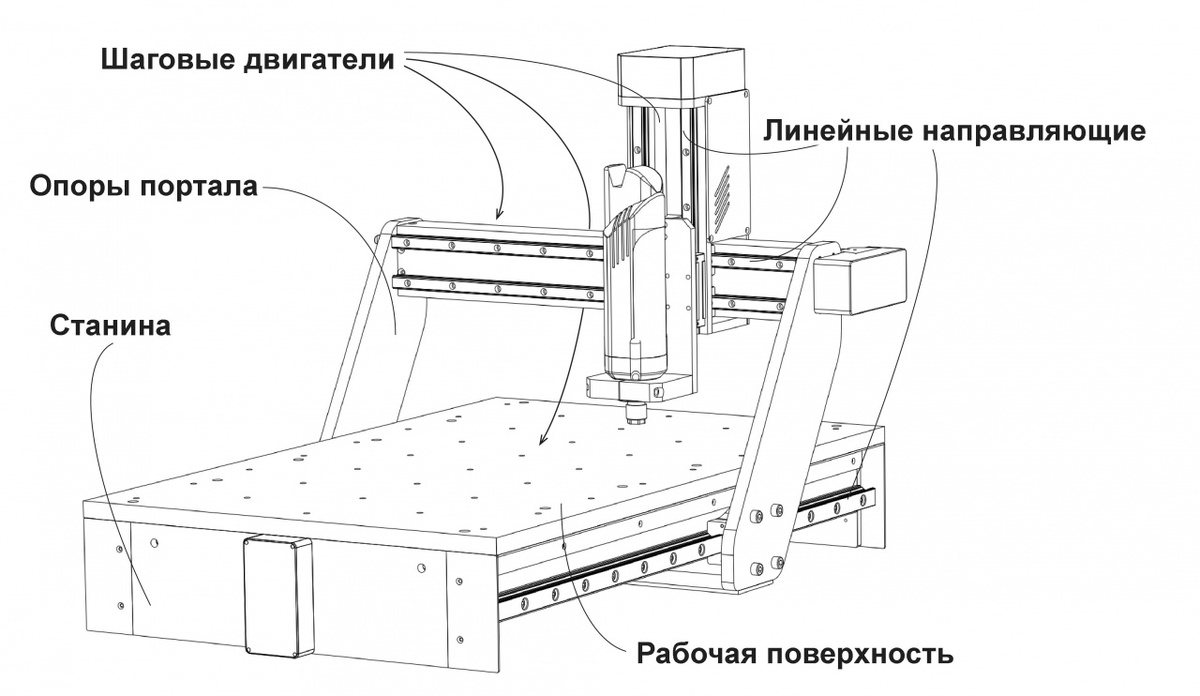 Шаговые двигатели

Линейные направляющие

Опоры портала

Станина

Рабочая поверхность