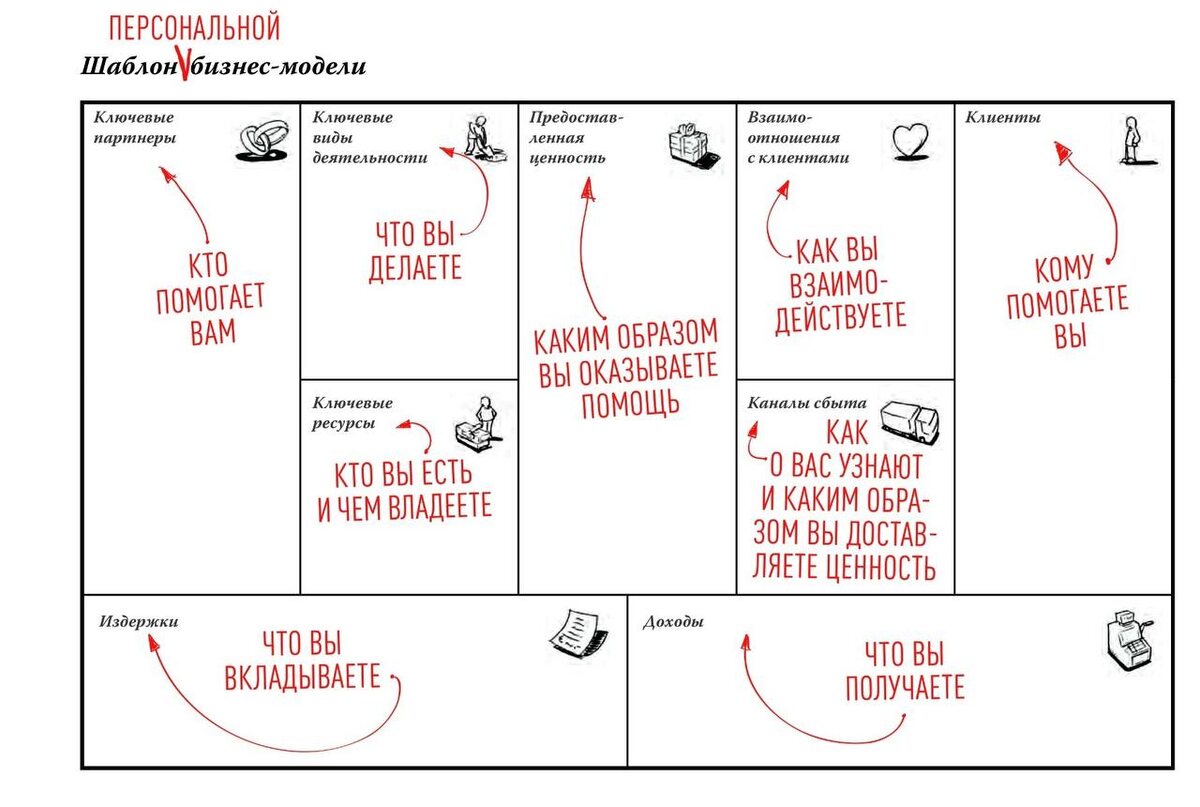 ПЕРСОНАЛЬНОЙ
Шаблон бизнес-модели

Ключевые партнеры

КТО ПОМОГАЕТ ВАМ

Ключевые виды деятельности

ЧТО ВЫ ДЕЛАЕТЕ

Ключевые ресурсы

КТО ВЫ ЕСТЬ И ЧЕМ ВЛАДЕЕТЕ

Предоставленная ценность

КАКИМ ОБРАЗОМ ВЫ ОКАЗЫВАЕТЕ ПОМОЩЬ

Взаимоотношения с клиентами

КАК ВЫ ВЗАИМОДЕЙСТВУЕТЕ

Каналы сбыта

КАК О ВАС УЗНАЮТ И КАКИМ ОБРАЗОМ ВЫ ДОСТАВЛЯЕТЕ ЦЕННОСТЬ

Клиенты

КОМУ ПОМОГАЕТЕ ВЫ

Издержки

ЧТО ВЫ ВКЛАДЫВАЕТЕ

Доходы

ЧТО ВЫ ПОЛУЧАЕТЕ