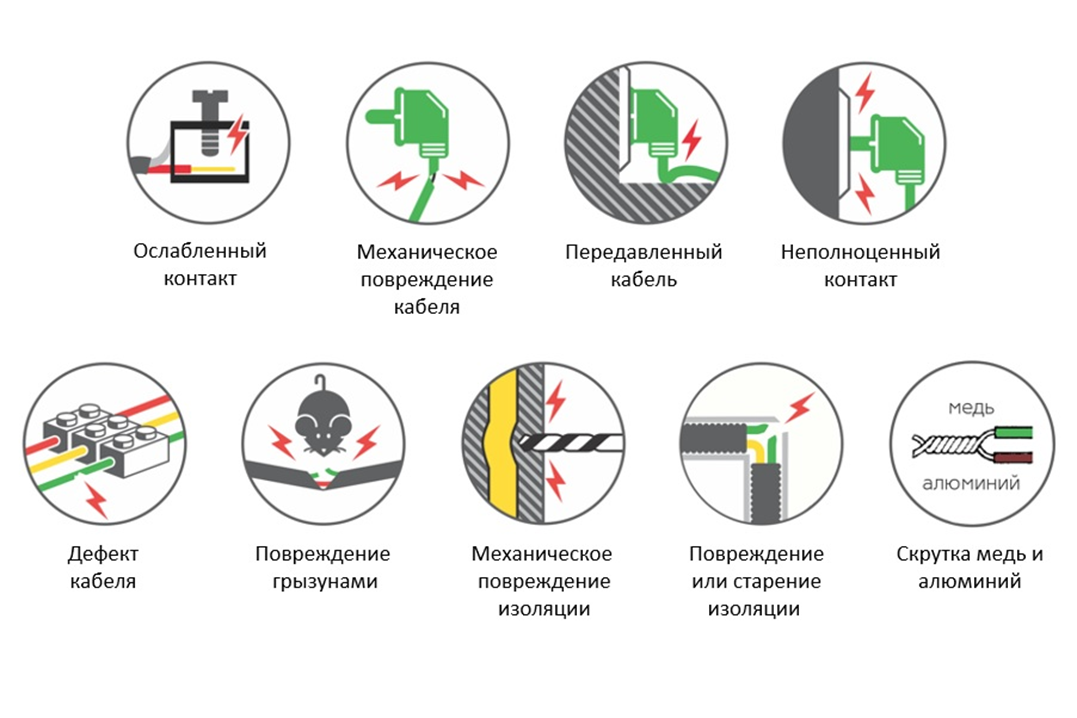 Ослабленный контакт

Механическое повреждение кабеля

Передавленный кабель

Неполноценный контакт

Дефект кабеля

Повреждение грызунами

Механическое повреждение изоляции

Повреждение или старение изоляции

медь
алюминий

Скрутка медь и алюминий