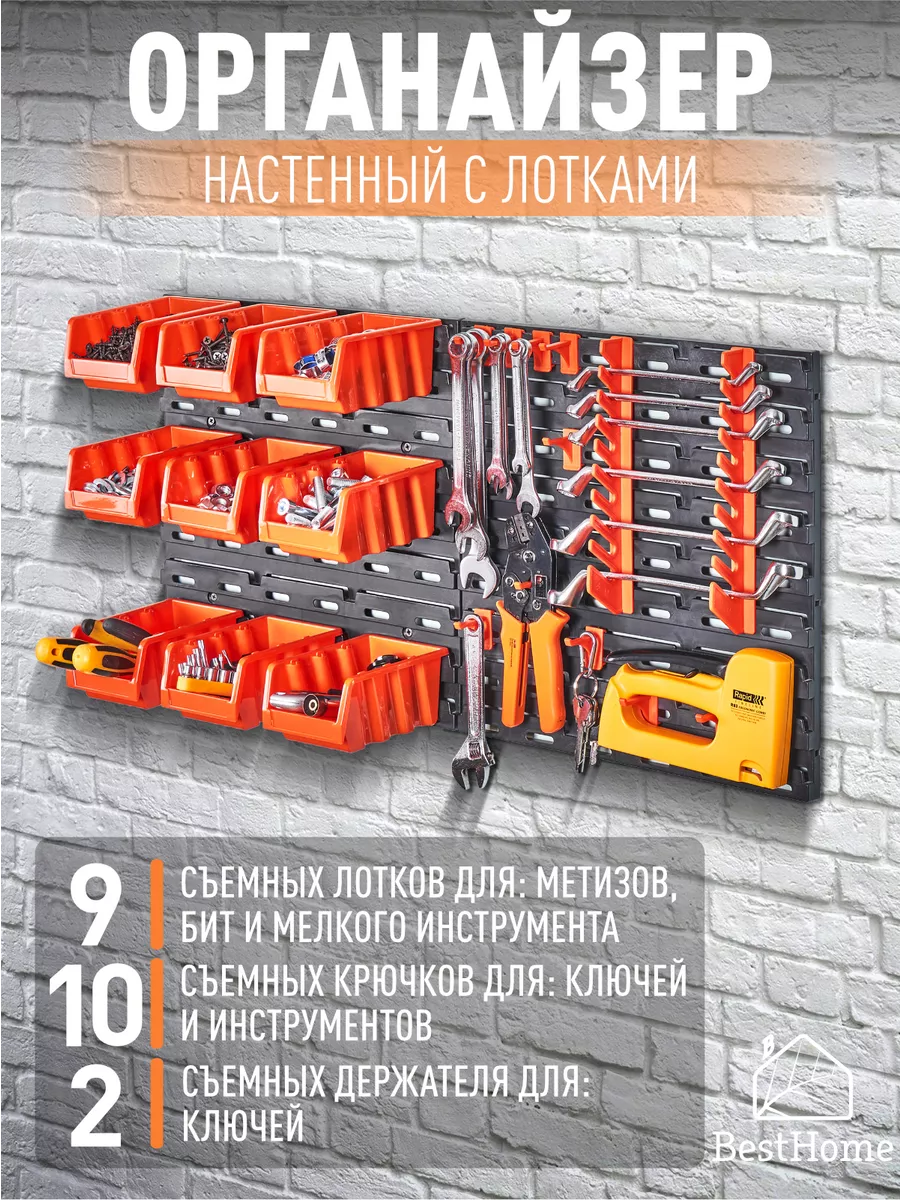 ОРГАНАЙЗЕР

НАСТЕННЫЙ С ЛОТКАМИ

Rapid

9 СЪЕМНЫХ ЛОТКОВ ДЛЯ: МЕТИЗОВ, БИТ И МЕЛКОГО ИНСТРУМЕНТА

10 СЪЕМНЫХ КРЮЧКОВ ДЛЯ: КЛЮЧЕЙ И ИНСТРУМЕНТОВ

2 СЪЕМНЫХ ДЕРЖАТЕЛЯ ДЛЯ: КЛЮЧЕЙ

BestHome