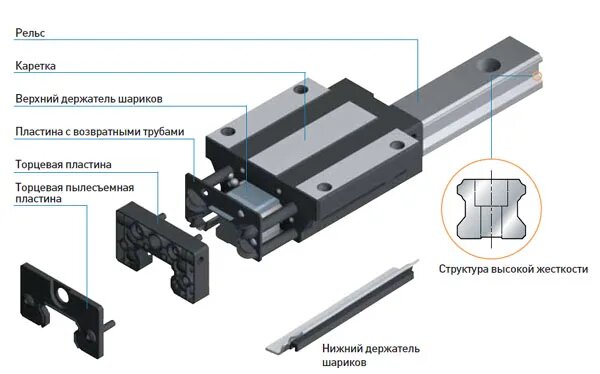 Рельс

Каретка

Верхний держатель шариков

Пластина с возвратными трубами

Торцевая пластина

Торцевая пылесъемная пластина

Структура высокой жесткости

Нижний держатель шариков