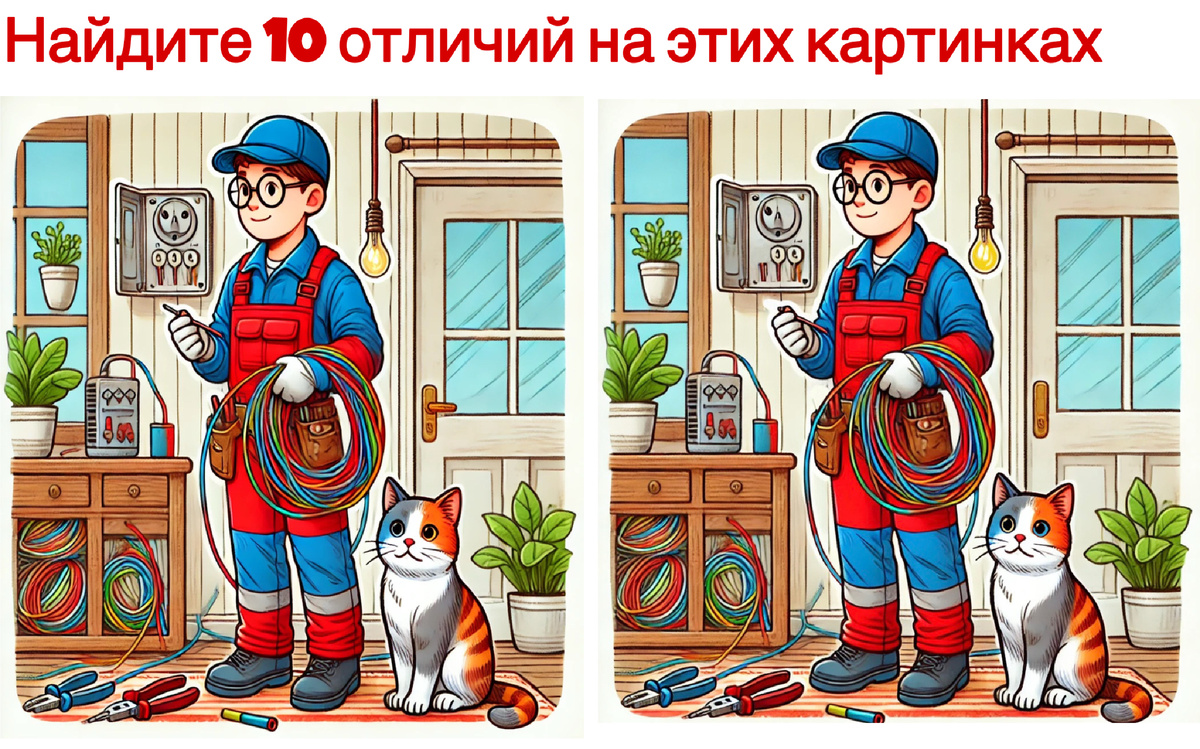 Найдите 10 отличий на этих картинках