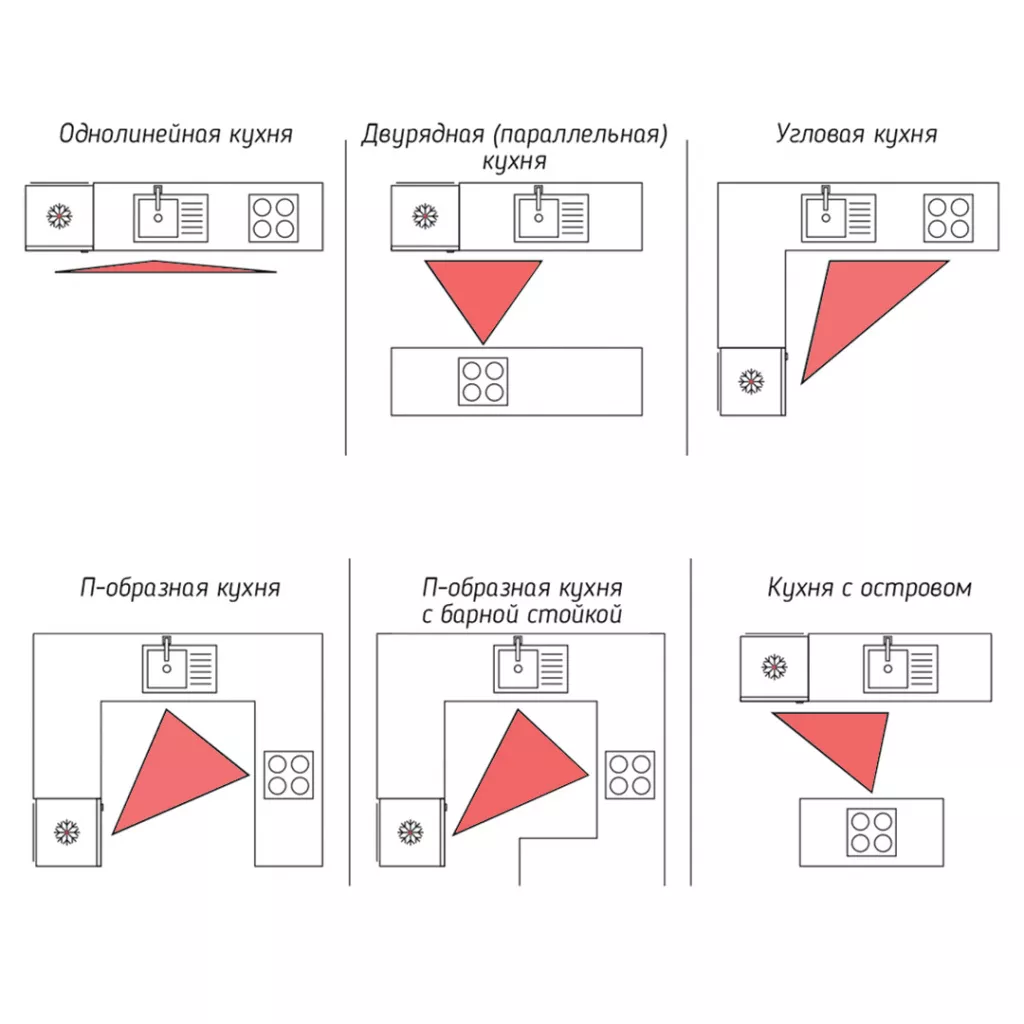 Однолинейная кухня

Двурядная (параллельная) кухня

Угловая кухня

П-образная кухня

П-образная кухня с барной стойкой

Кухня с островом