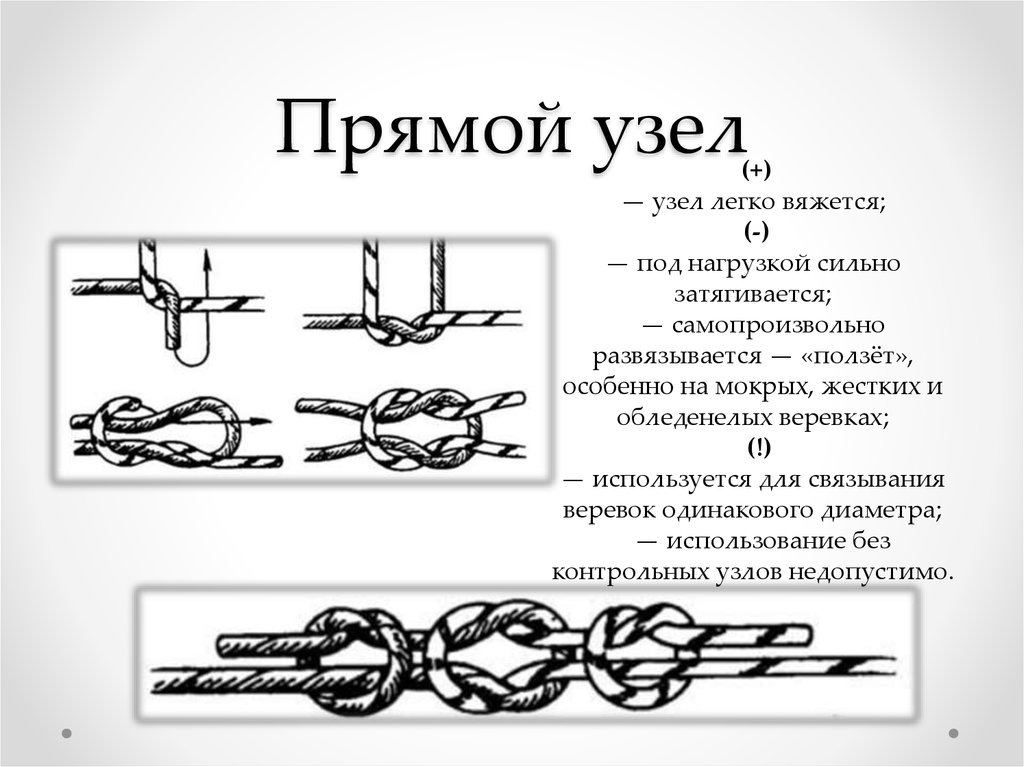 Прямой узел

(+)
— узел легко вяжется;
(-)
— под нагрузкой сильно затягивается;
— самопроизвольно развязывается — «ползёт», особенно на мокрых, жестких и обледенелых веревках;
(!)
— используется для связывания веревок одинакового диаметра;
— использование без контрольных узлов недопустимо.