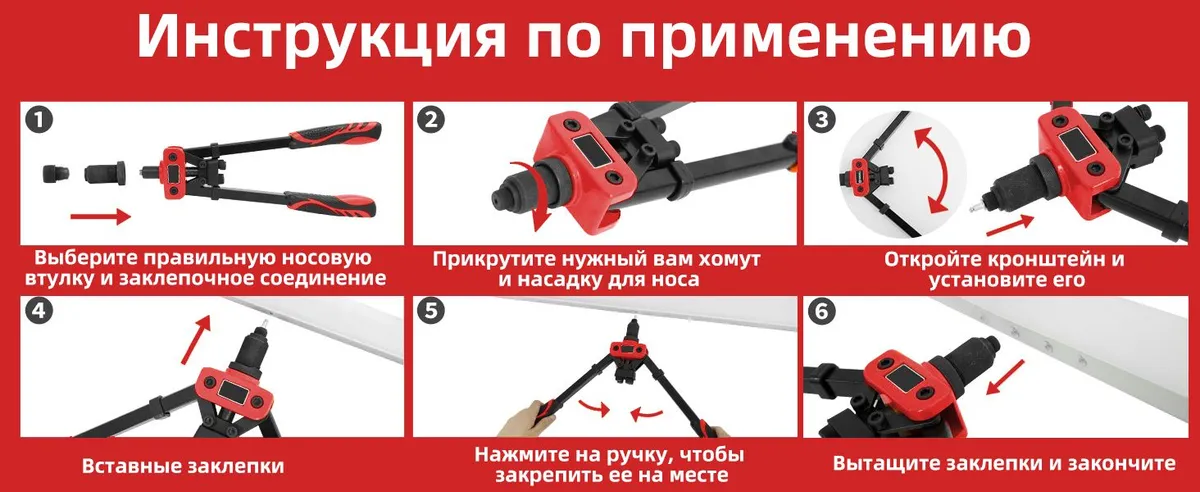 Инструкция по применению

1

Выберите правильную носовую втулку и заклепочное соединение

2

Прикрутите нужный вам хомут и насадку для носа

3

Откройте кронштейн и установите его

4

Вставные заклепки

5

Нажмите на ручку, чтобы закрепить ее на месте

6

Вытащите заклепки и закончите