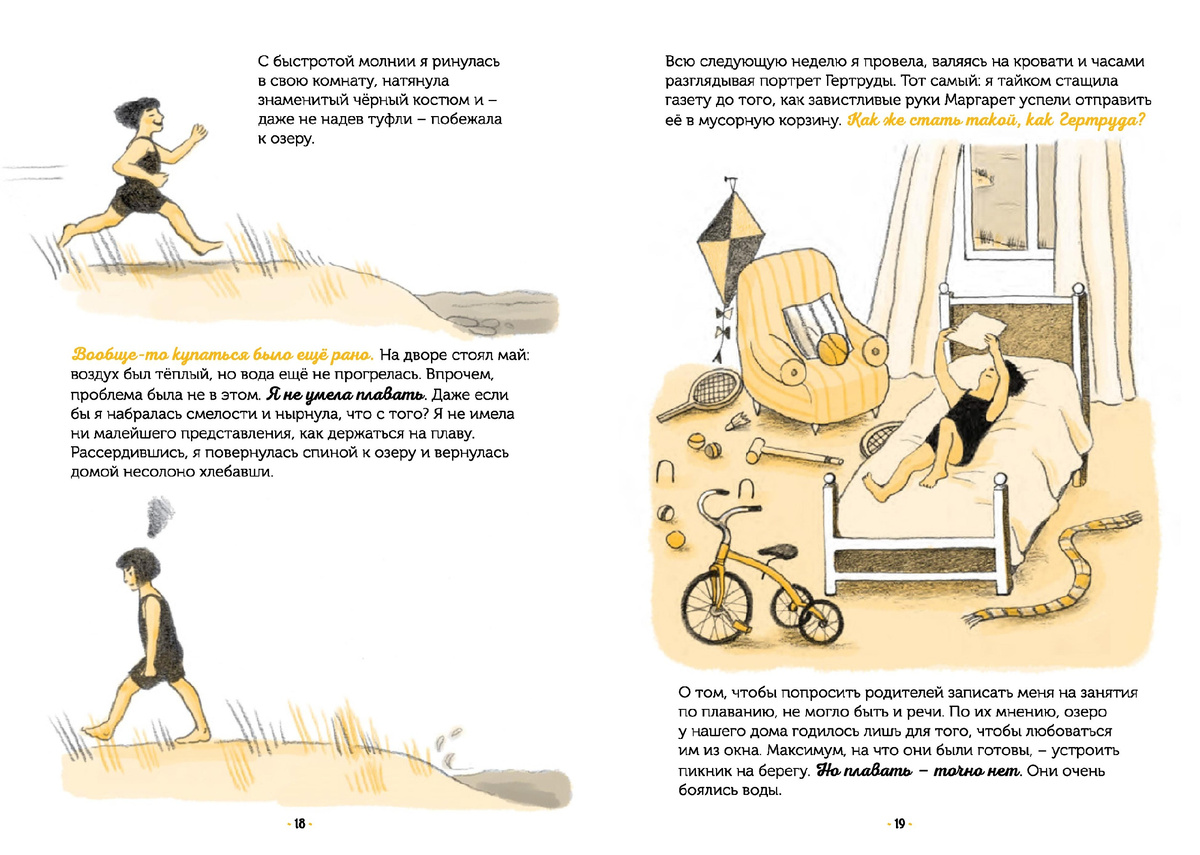 С быстротой молнии я ринулась в свою комнату, натянула знаменитый чёрный костюм и – даже не надев туфли – побежала к озеру.

Вообще-то купаться было ещё рано. На дворе стоял май: воздух был тёплый, но вода ещё не прогрелась. Впрочем, проблема была не в этом. Я не умела плавать. Даже если бы я набралась смелости и нырнула, что с того? Я не имела ни малейшего представления, как держаться на плаву. Рассердившись, я повернулась спиной к озеру и вернулась домой несолоно хлебавши.

- 18 -

Всю следующую неделю я провела, валяясь на кровати и часами разглядывая портрет Гертруды. Тот самый: я тайком стащила газету до того, как завистливые руки Маргарет успели отправить её в мусорную корзину. Как же стать такой, как Гертруда?

О том, чтобы попросить родителей записать меня на занятия по плаванию, не могло быть и речи. По их мнению, озеро у нашего дома годилось лишь для того, чтобы любоваться им из окна. Максимум, на что они были готовы, – устроить пикник на берегу. Но плавать – точно нет. Они очень боялись воды.

- 19 -