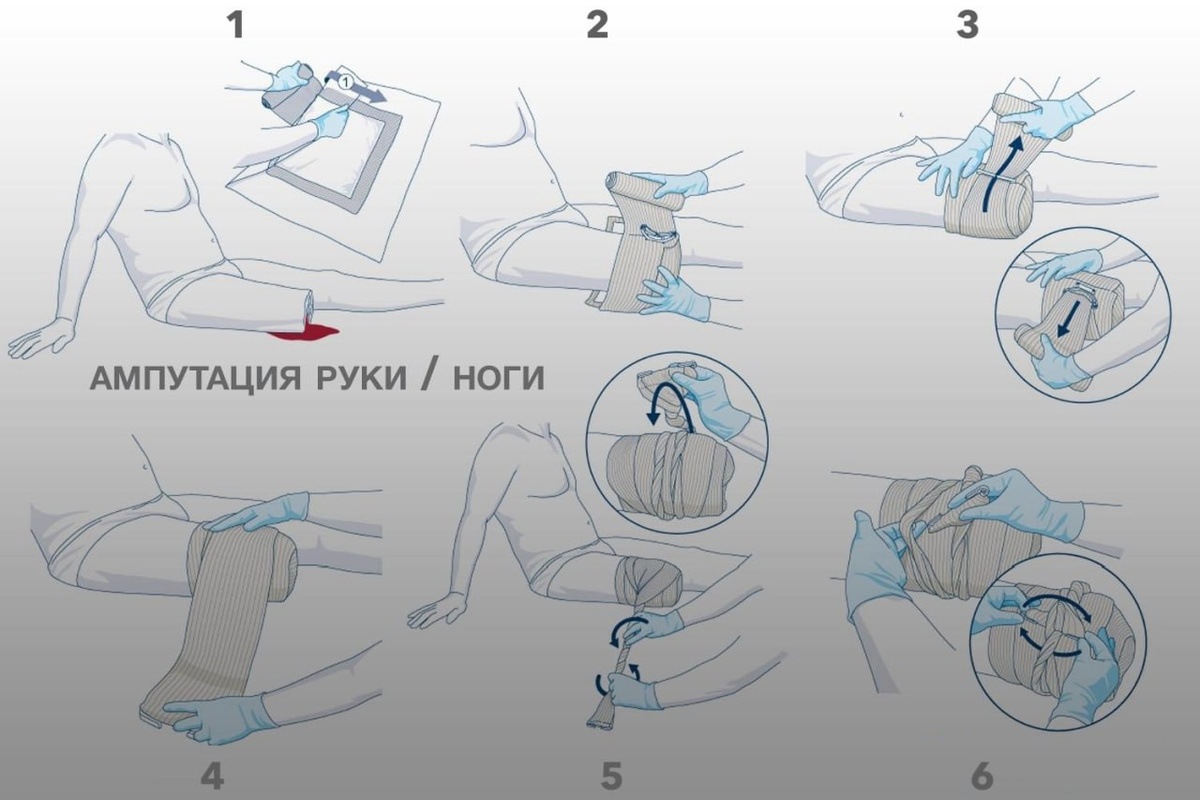 1

2

3

①

АМПУТАЦИЯ РУКИ / НОГИ

4

5

6