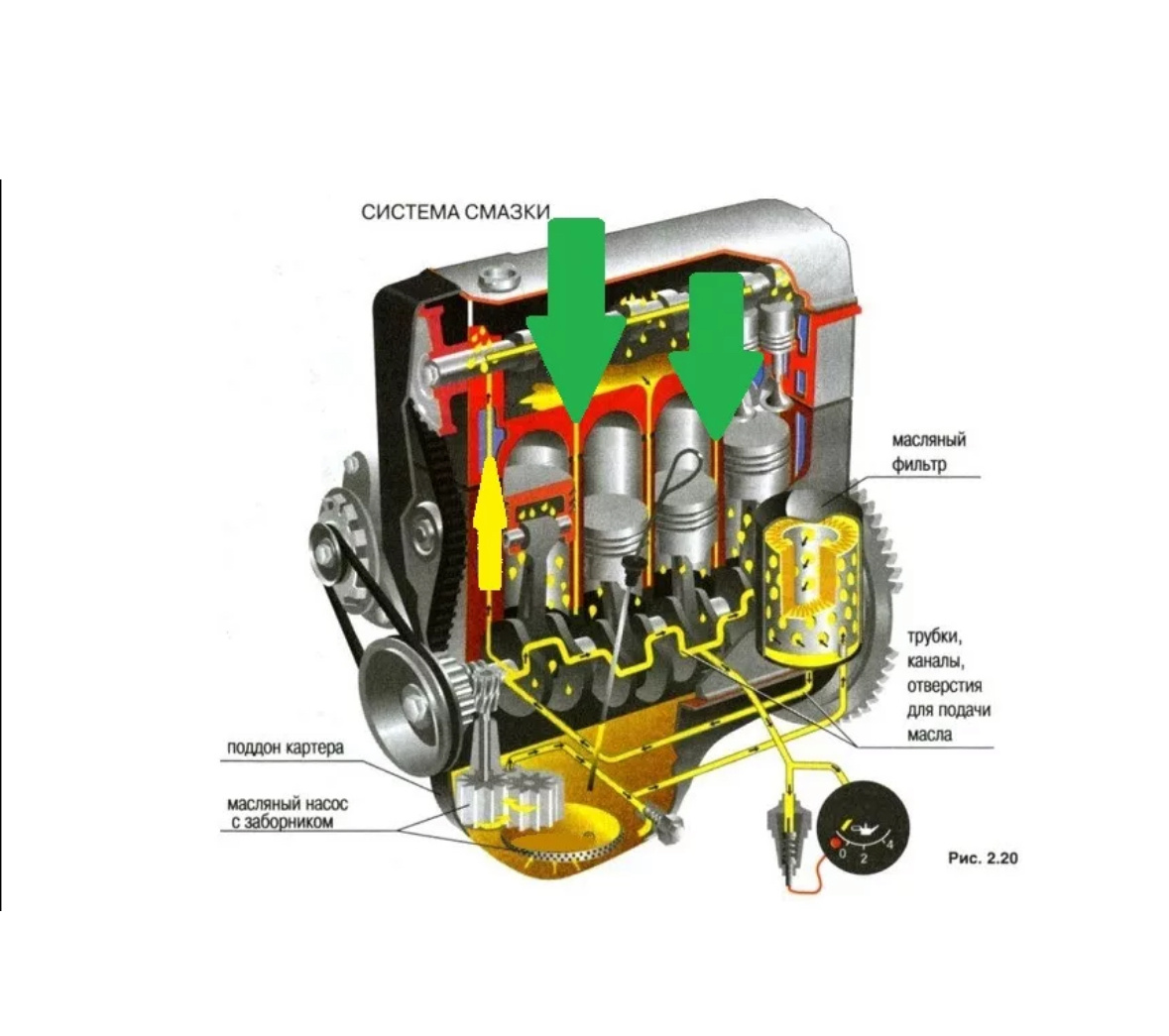 СИСТЕМА СМАЗКИ

масляный фильтр

трубки, каналы, отверстия для подачи масла

поддон картера

масляный насос с заборником

0 2 4

Рис. 2.20