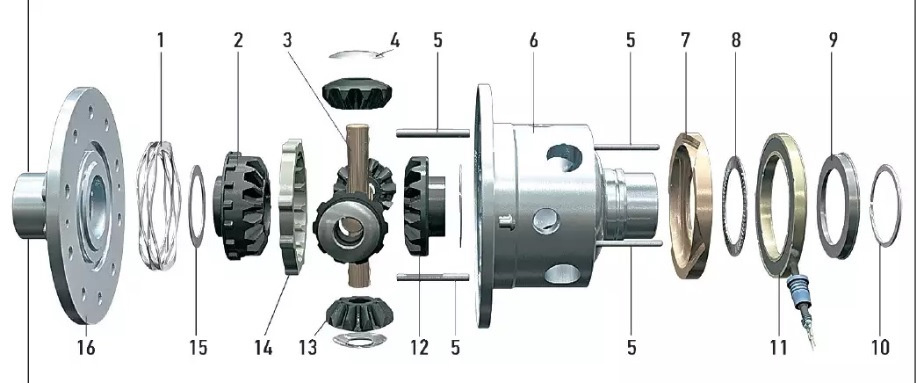 1 2 3 4 5 6 5 7 8 9

16 15 14 13 12 5 5 11 10