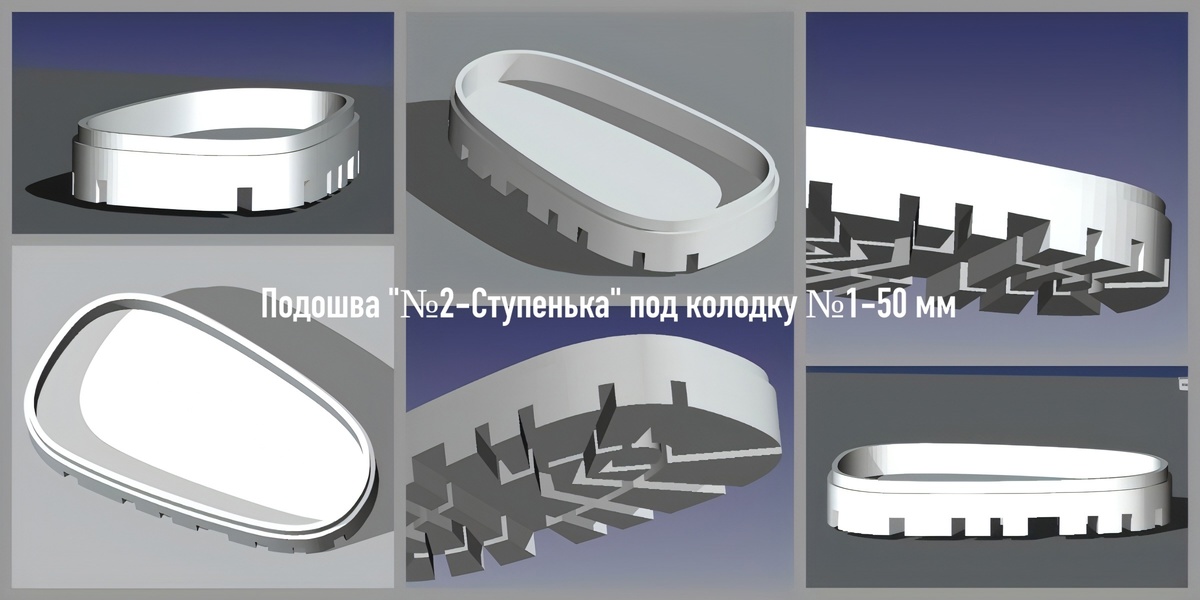 Подошва "№2-Ступенька" под колодку №1-50 мм