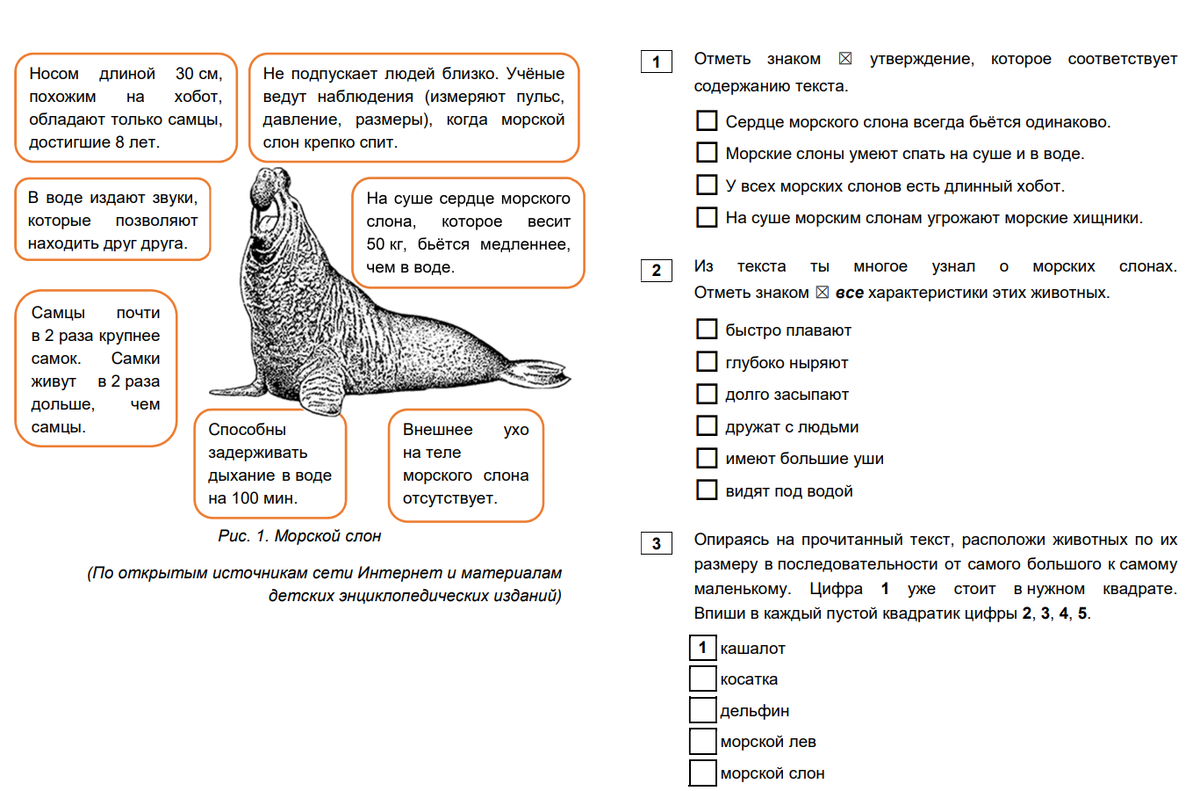 Носом длиной 30 см, похожим на хобот, обладают только самцы, достигшие 8 лет.

Не подпускает людей близко. Учёные ведут наблюдения (измеряют пульс, давление, размеры), когда морской слон крепко спит.

В воде издают звуки, которые позволяют находить друг друга.

На суше сердце морского слона, которое весит 50 кг, бьётся медленнее, чем в воде.

Самцы почти в 2 раза крупнее самок. Самки живут в 2 раза дольше, чем самцы.

Способны задерживать дыхание в воде на 100 мин.

Внешнее ухо на теле морского слона отсутствует.

Рис. 1. Морской слон

(По открытым источникам сети Интернет и материалам детских энциклопедических изданий)

1 Отметь знаком ☒ утверждение, которое соответствует содержанию текста.

☐ Сердце морского слона всегда бьётся одинаково.
☐ Морские слоны умеют спать на суше и в воде.
☐ У всех морских слонов есть длинный хобот.
☐ На суше морским слонам угрожают морские хищники.

2 Из текста ты многое узнал о морских слонах. Отметь знаком ☒ все характеристики этих животных.

☐ быстро плавают
☐ глубоко ныряют
☐ долго засыпают
☐ дружат с людьми
☐ имеют большие уши
☐ видят под водой

3 Опираясь на прочитанный текст, расположи животных по их размеру в последовательности от самого большого к самому маленькому. Цифра 1 уже стоит в нужном квадрате. Впиши в каждый пустой квадратик цифры 2, 3, 4, 5.

1 кашалот
☐ косатка
☐ дельфин
☐ морской лев
☐ морской слон