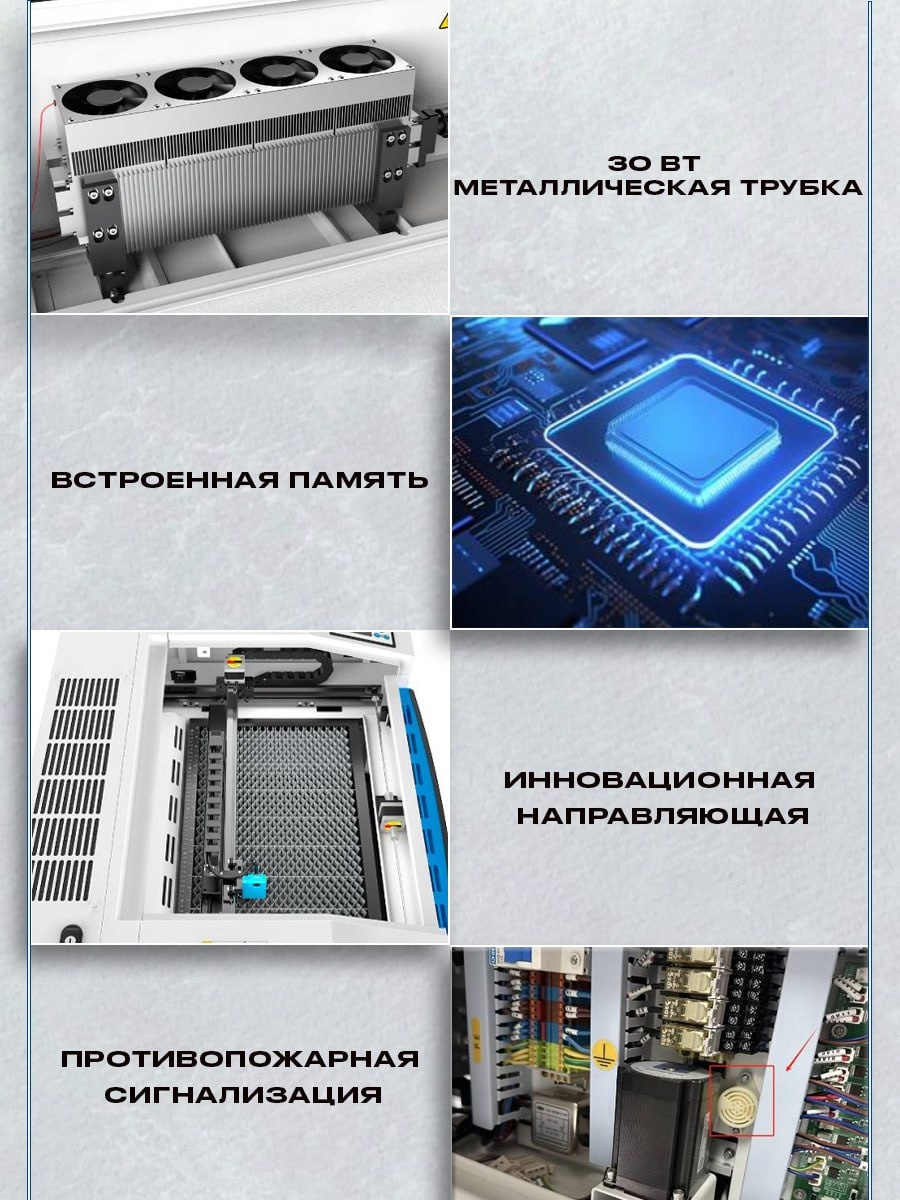 30 ВТ
МЕТАЛЛИЧЕСКАЯ ТРУБКА

ВСТРОЕННАЯ ПАМЯТЬ

ИННОВАЦИОННАЯ
НАПРАВЛЯЮЩАЯ

ПРОТИВОПОЖАРНАЯ
СИГНАЛИЗАЦИЯ