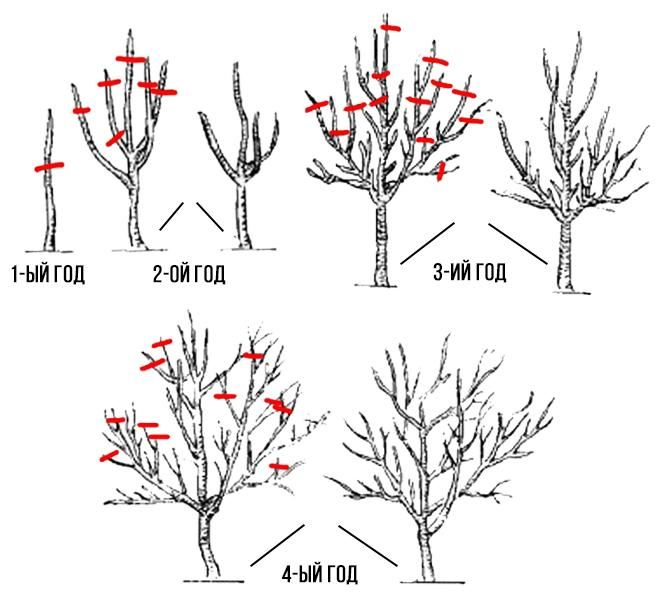 1-ЫЙ ГОД
2-ОЙ ГОД
3-ИЙ ГОД
4-ЫЙ ГОД