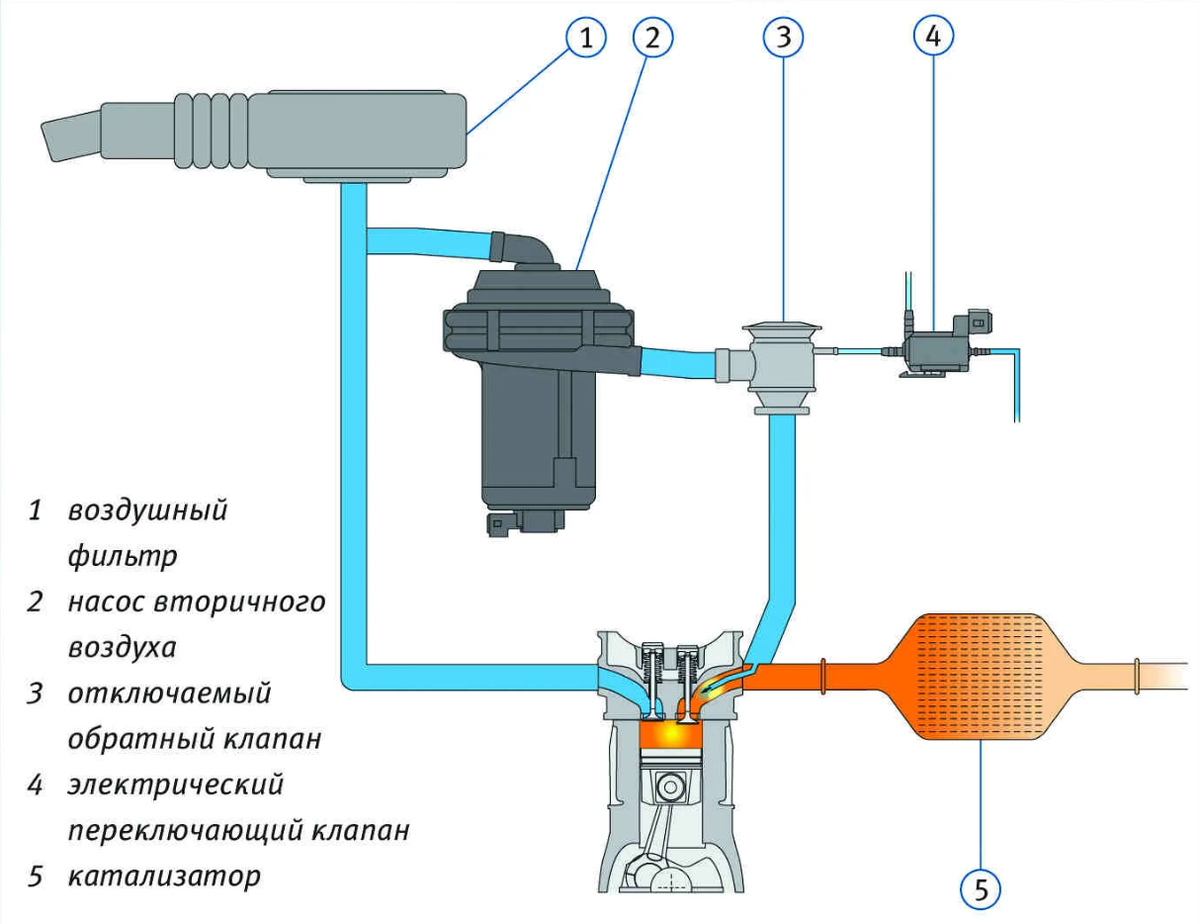 1
2
3
4

1 воздушный фильтр
2 насос вторичного воздуха
3 отключаемый обратный клапан
4 электрический переключающий клапан
5 катализатор

5