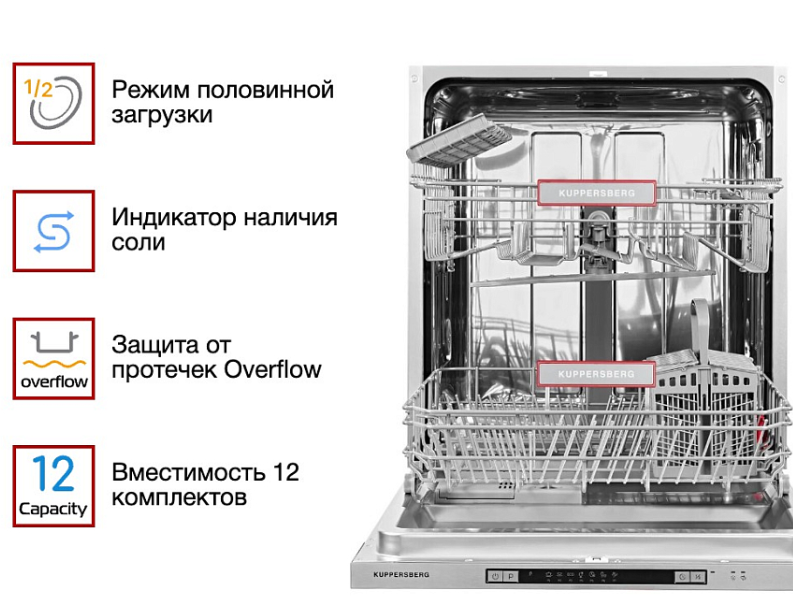 1/2

Режим половинной загрузки

Индикатор наличия соли

overflow

Защита от протечек Overflow

12
Capacity

Вместимость 12 комплектов

KUPPERSBERG

KUPPERSBERG

KUPPERSBERG

P