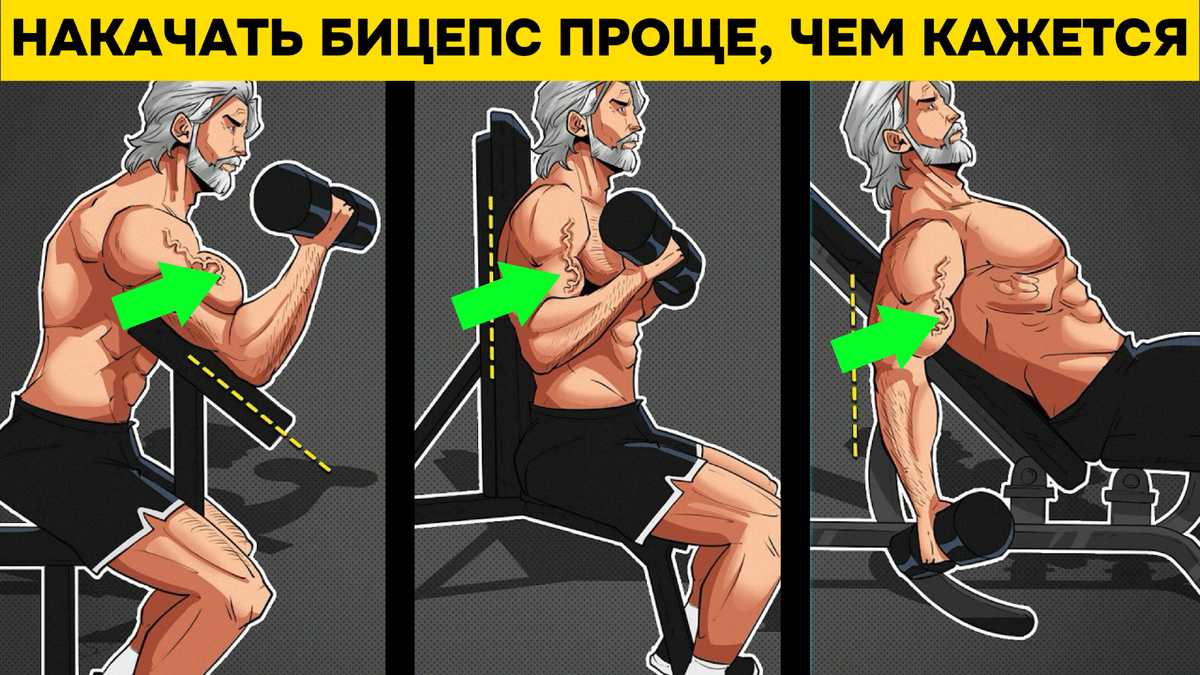 НАКАЧАТЬ БИЦЕПС ПРОЩЕ, ЧЕМ КАЖЕТСЯ