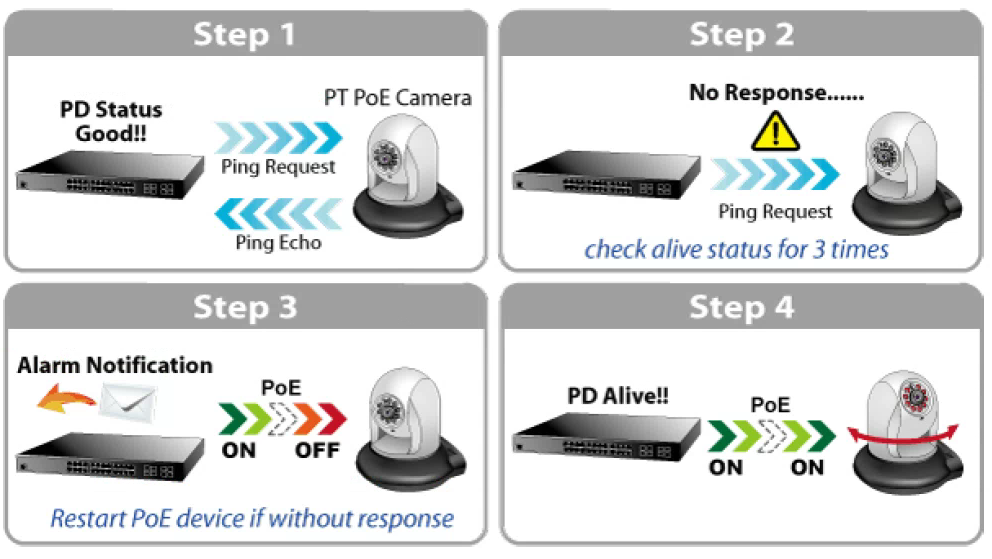 Step 1

PD Status Good!!

PT PoE Camera

Ping Request

Ping Echo

Step 2

No Response......

Ping Request

check alive status for 3 times

Step 3

Alarm Notification

PoE

ON

OFF

Restart PoE device if without response

Step 4

PD Alive!!

PoE

ON

ON