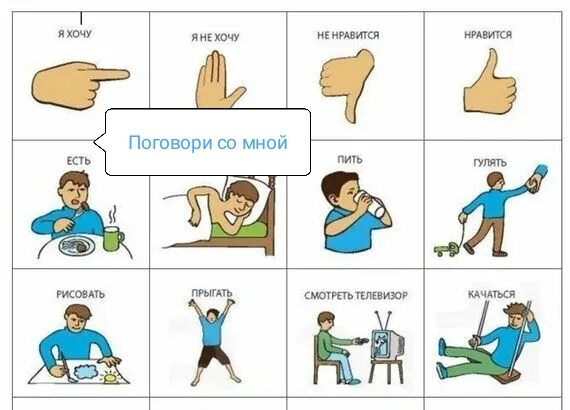 Я ХОЧУ

Я НЕ ХОЧУ

НЕ НРАВИТСЯ

НРАВИТСЯ

Поговори со мной

ЕСТЬ

ПИТЬ

ГУЛЯТЬ

РИСОВАТЬ

ПРЫГАТЬ

СМОТРЕТЬ ТЕЛЕВИЗОР

КАЧАТЬСЯ