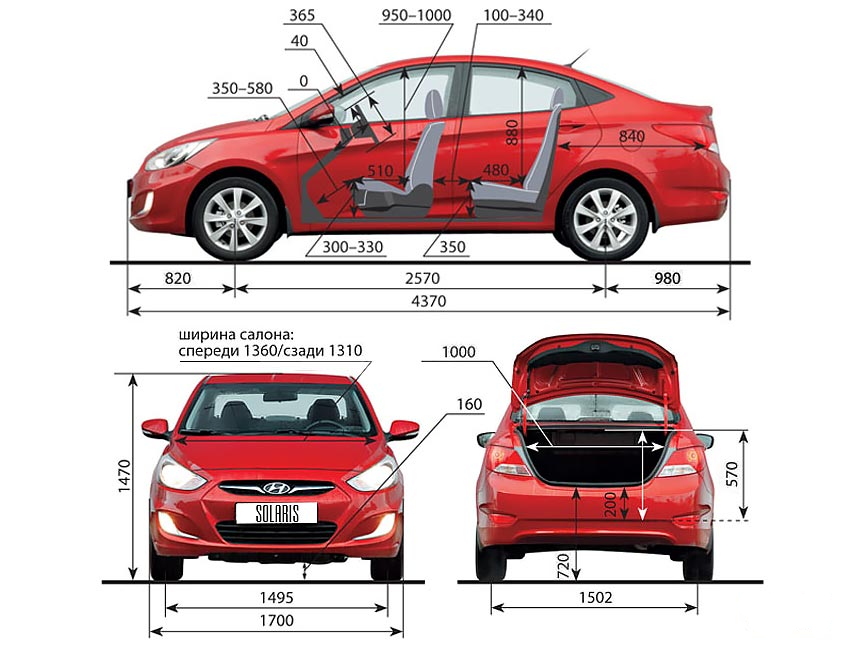 365
950–1000
100–340
40
0
350–580
880
840
510
480
300–330
350
820
2570
980
4370

ширина салона:
спереди 1360/сзади 1310
1000
160
1470
SOLARIS
570
200
720
1495
1700
1502