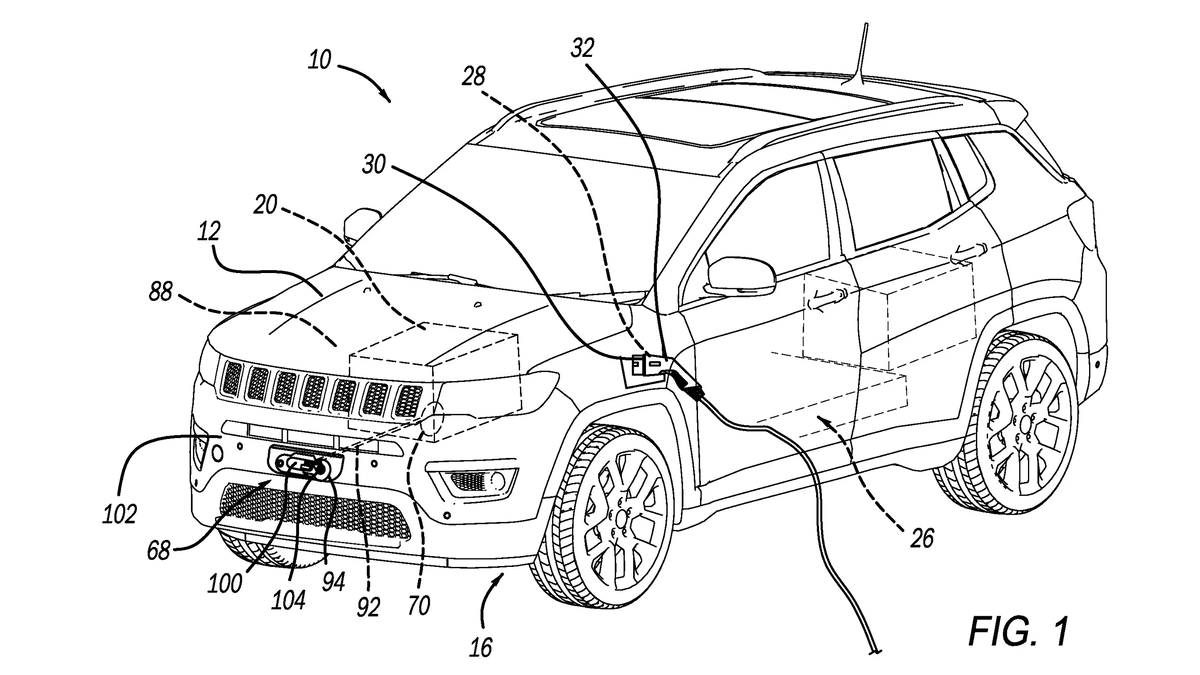 10
32
28
30
20
12
88
102
68
100
104
94
92
70
16
26
FIG. 1