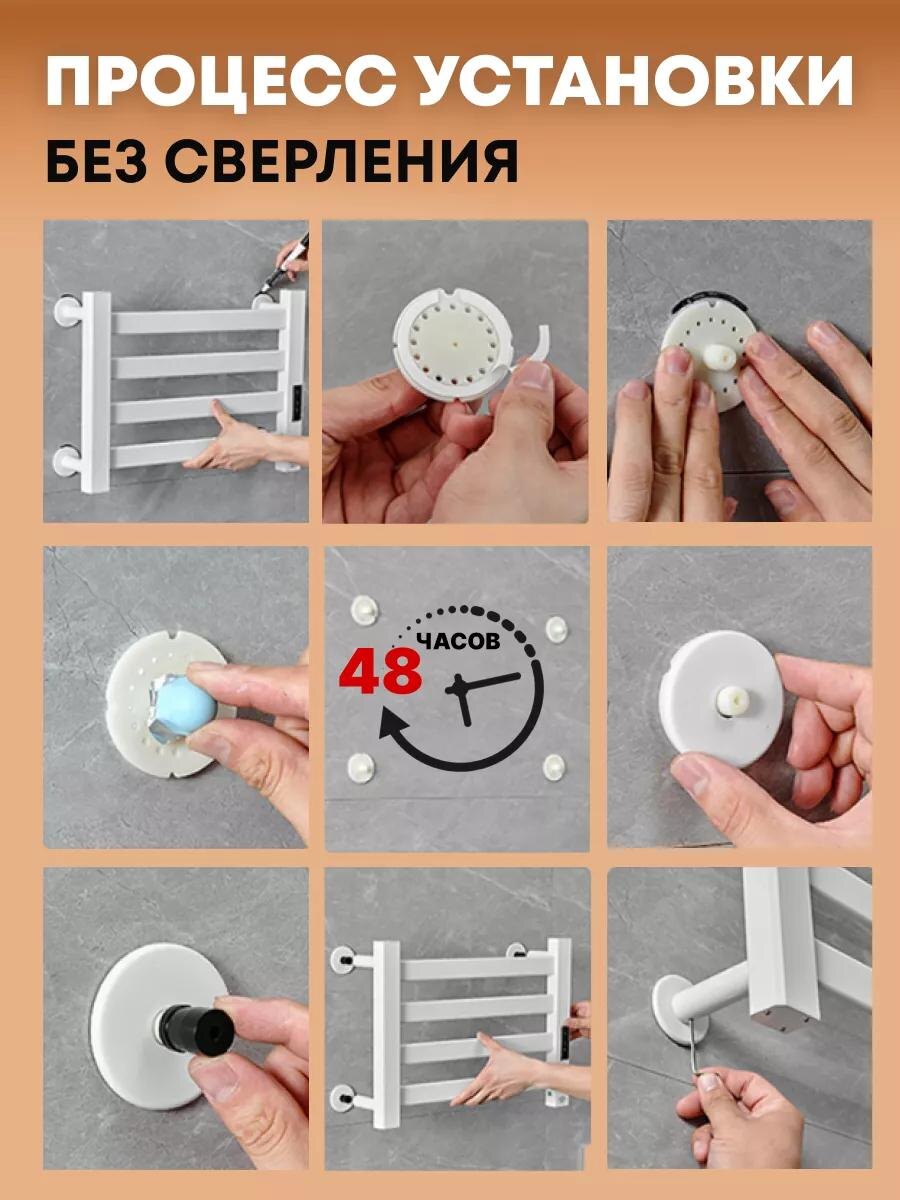 ПРОЦЕСС УСТАНОВКИ
БЕЗ СВЕРЛЕНИЯ

48 ЧАСОВ