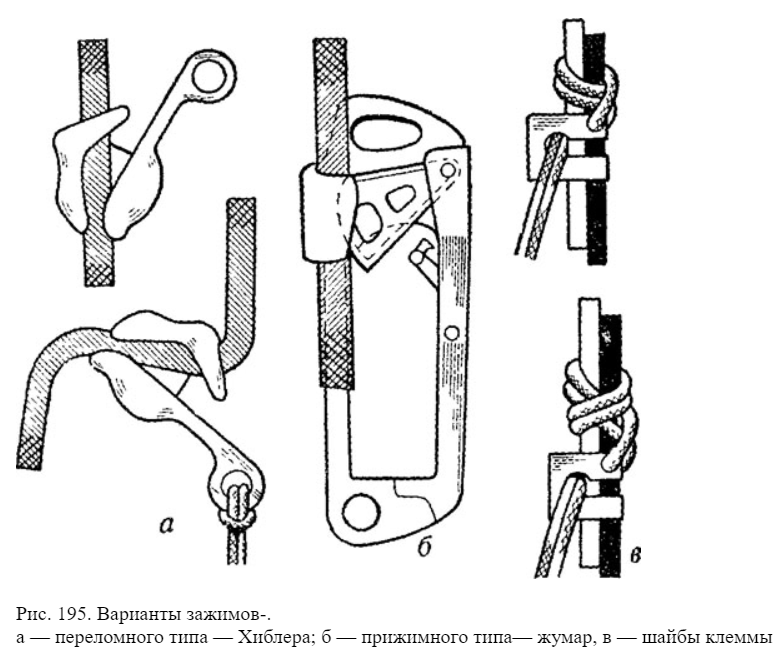 а

б

в

Рис. 195. Варианты зажимов-.
а — переломного типа — Хиблера; б — прижимного типа— жумар, в — шайбы клеммы