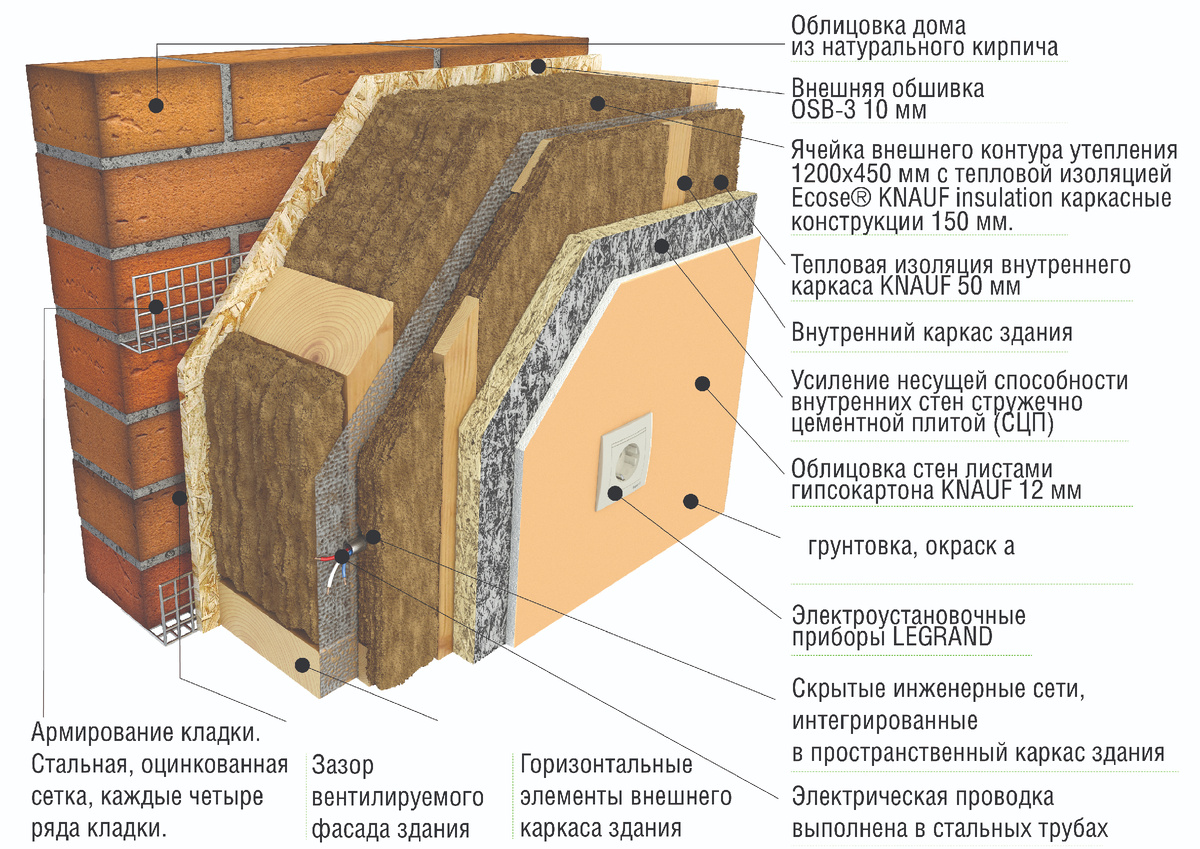 Облицовка дома из натурального кирпича

Внешняя обшивка OSB-3 10 мм

Ячейка внешнего контура утепления 1200х450 мм с тепловой изоляцией Ecose® KNAUF insulation каркасные конструкции 150 мм.

Тепловая изоляция внутреннего каркаса KNAUF 50 мм

Внутренний каркас здания

Усиление несущей способности внутренних стен стружечно цементной плитой (СЦП)

Облицовка стен листами гипсокартона KNAUF 12 мм

грунтовка, окраск а

Электроустановочные приборы LEGRAND

Скрытые инженерные сети, интегрированные в пространственный каркас здания

Электрическая проводка выполнена в стальных трубах

Армирование кладки. Стальная, оцинкованная сетка, каждые четыре ряда кладки.

Зазор вентилируемого фасада здания

Горизонтальные элементы внешнего каркаса здания