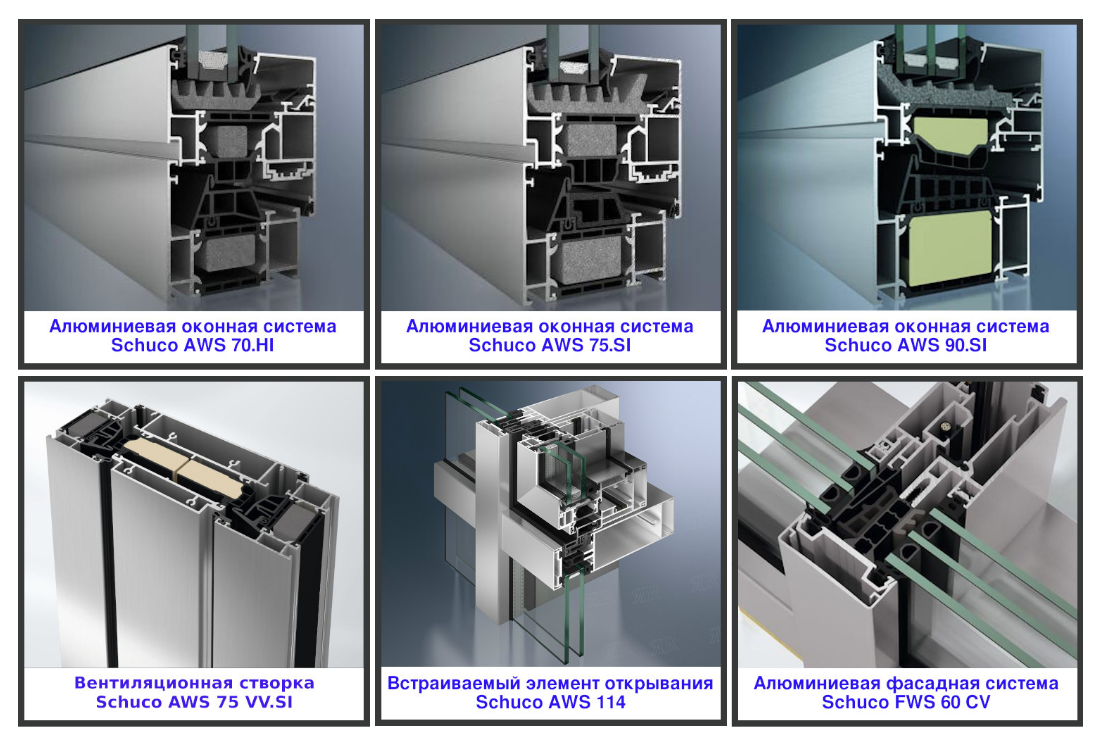 Алюминиевая оконная система
Schuco AWS 70.HI

Алюминиевая оконная система
Schuco AWS 75.SI

Алюминиевая оконная система
Schuco AWS 90.SI

Вентиляционная створка
Schuco AWS 75 VV.SI

Встраиваемый элемент открывания
Schuco AWS 114

Алюминиевая фасадная система
Schuco FWS 60 CV