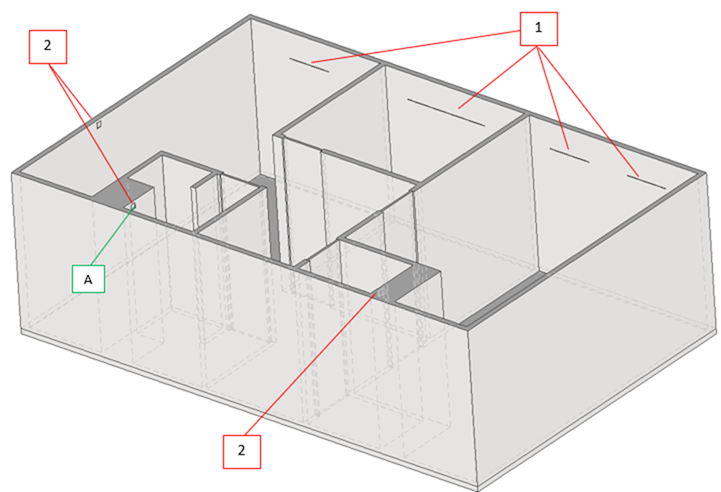 2

1

A

2