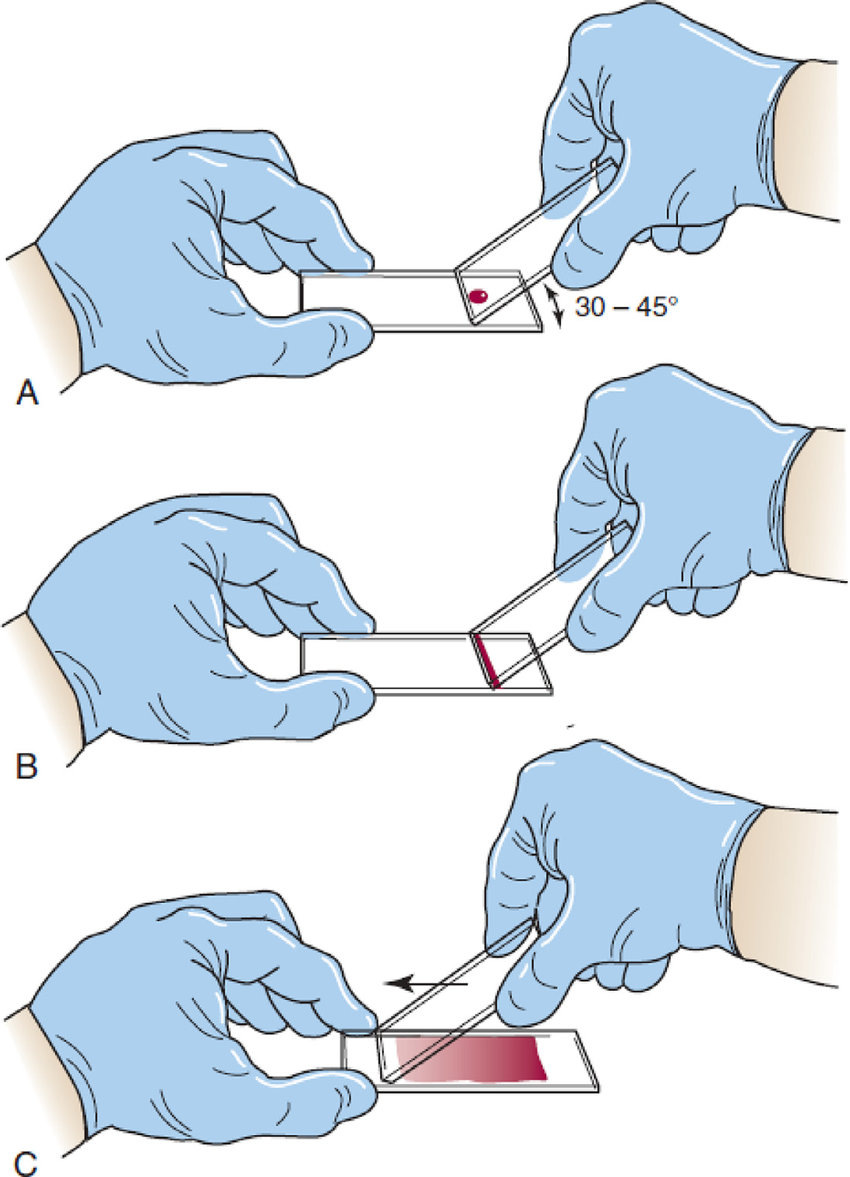 30 – 45°
A
B
C