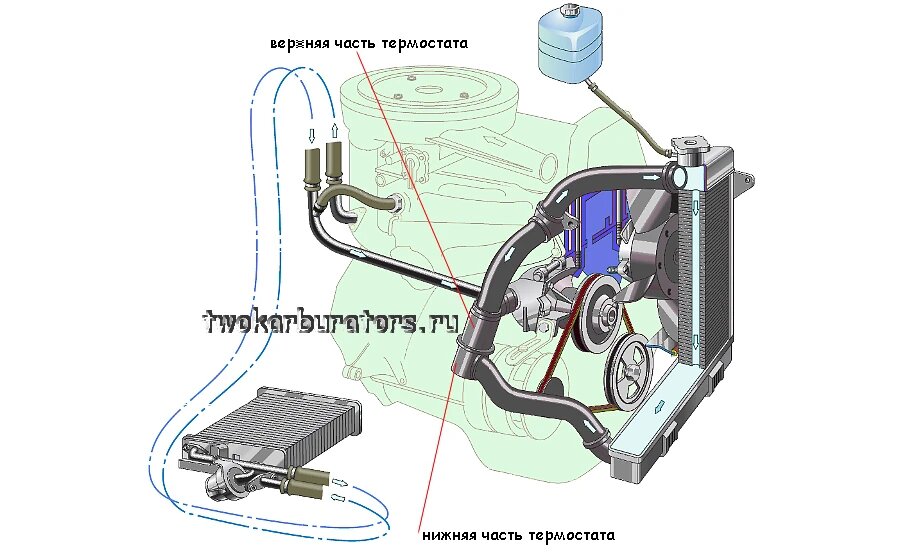 верхняя часть термостата

twokarburators.ru

нижняя часть термостата