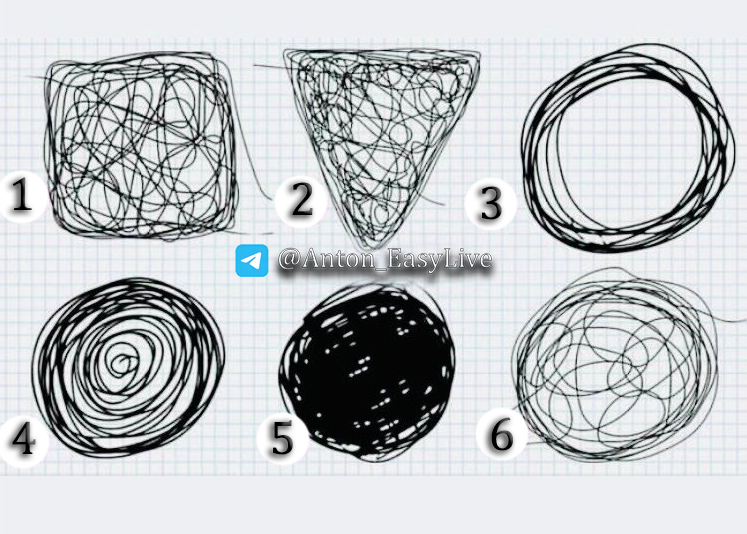 1
2
3
@Anton_EasyLive
4
5
6