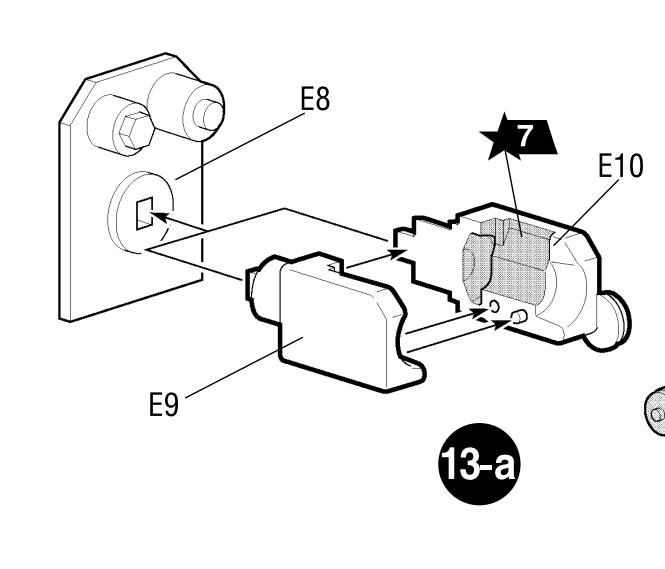 E8
7
E10
E9
13-a