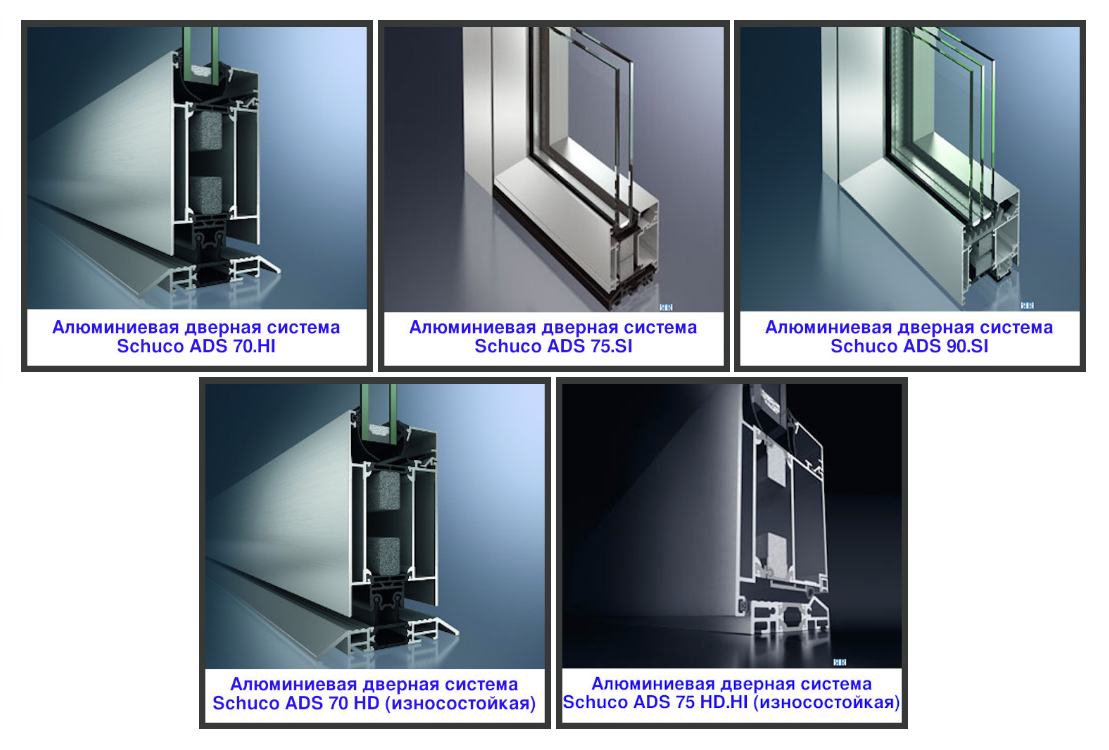 Алюминиевая дверная система Schuco ADS 70.HI

Алюминиевая дверная система Schuco ADS 75.SI

Алюминиевая дверная система Schuco ADS 90.SI

Алюминиевая дверная система Schuco ADS 70 HD (износостойкая)

Алюминиевая дверная система Schuco ADS 75 HD.HI (износостойкая)