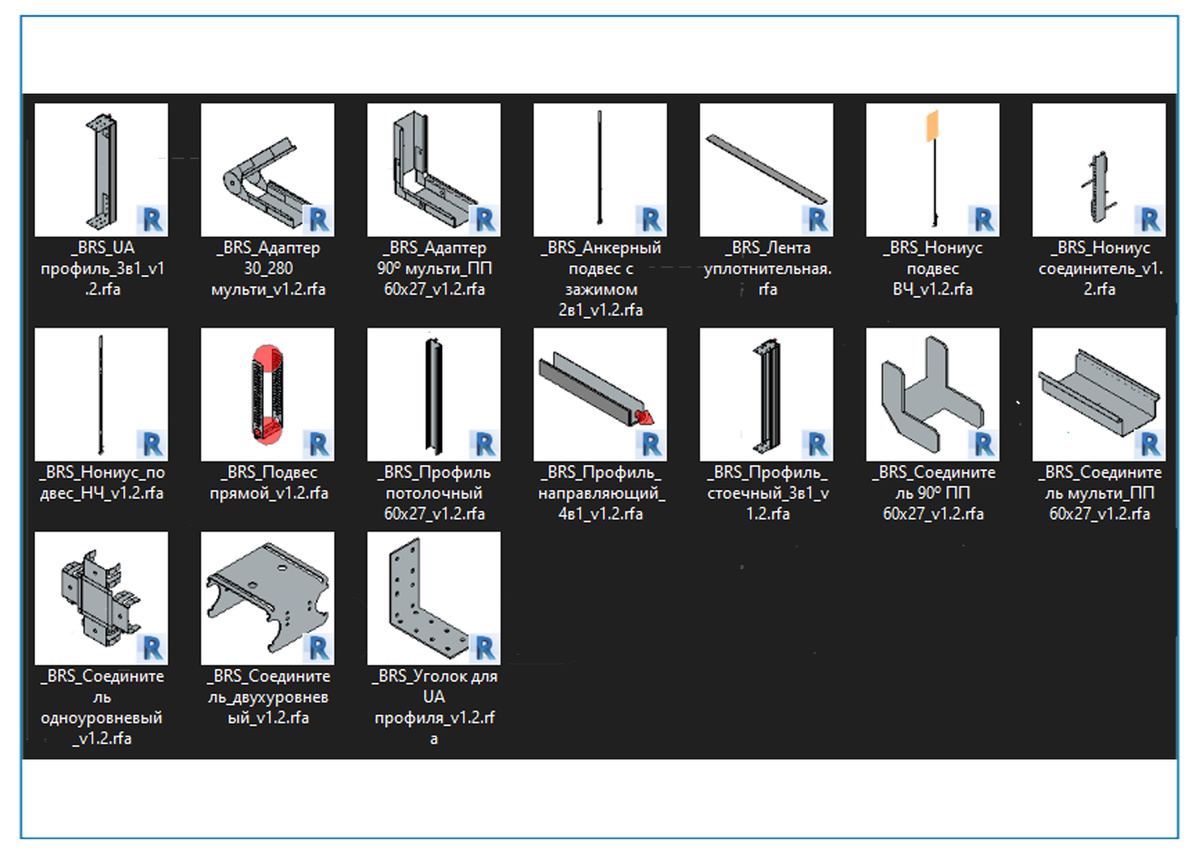 R
_BRS_UA профиль_3в1_v1.2.rfa

R
_BRS_Адаптер 30_280 мульти_v1.2.rfa

R
_BRS_Адаптер 90º мульти_ПП 60x27_v1.2.rfa

R
_BRS_Анкерный подвес с зажимом 2в1_v1.2.rfa

R
_BRS_Лента уплотнительная.rfa

R
_BRS_Нониус подвес ВЧ_v1.2.rfa

R
_BRS_Нониус соединитель_v1.2.rfa

R
_BRS_Нониус_подвес_НЧ_v1.2.rfa

R
_BRS_Подвес прямой_v1.2.rfa

R
_BRS_Профиль потолочный 60x27_v1.2.rfa

R
_BRS_Профиль_направляющий_4в1_v1.2.rfa

R
_BRS_Профиль_стоечный_3в1_v1.2.rfa

R
_BRS_Соединитель 90º ПП 60x27_v1.2.rfa

R
_BRS_Соединитель мульти_ПП 60x27_v1.2.rfa

R
_BRS_Соединитель одноуровневый_v1.2.rfa

R
_BRS_Соединитель_двухуровневый_v1.2.rfa

R
_BRS_Уголок для UA профиля_v1.2.rfa