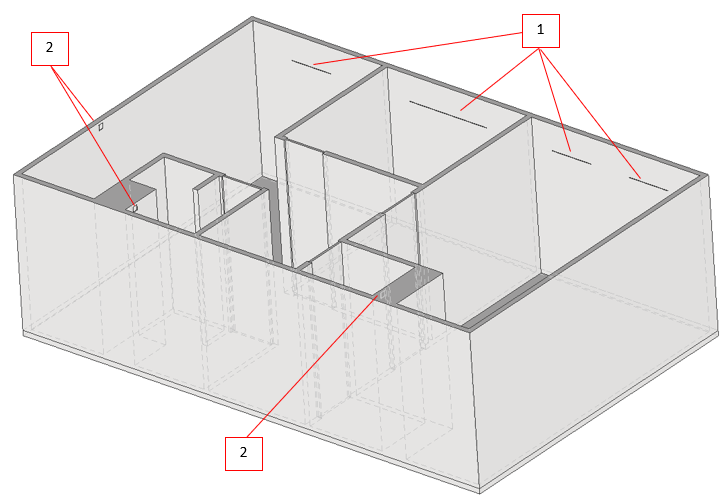 2
1
2