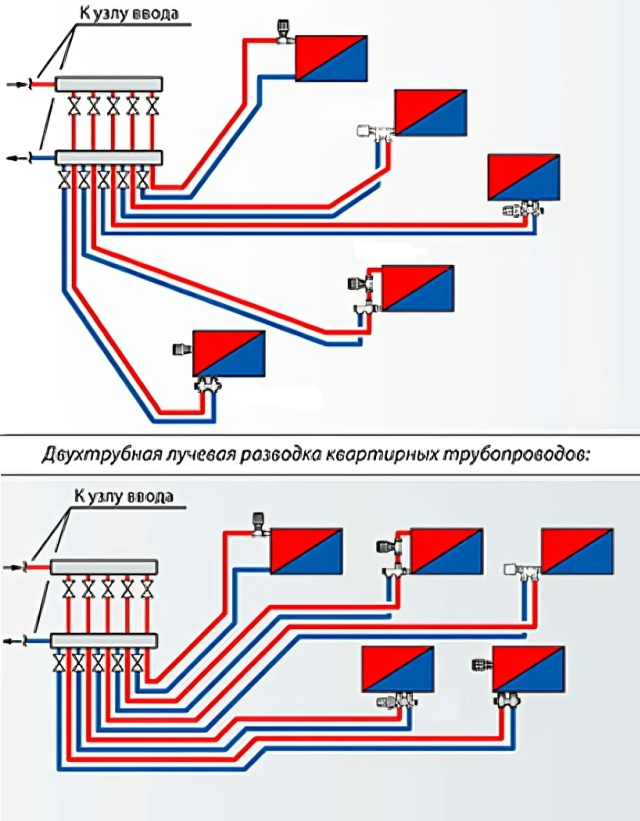 К узлу ввода

Двухтрубная лучевая разводка квартирных трубопроводов:

К узлу ввода