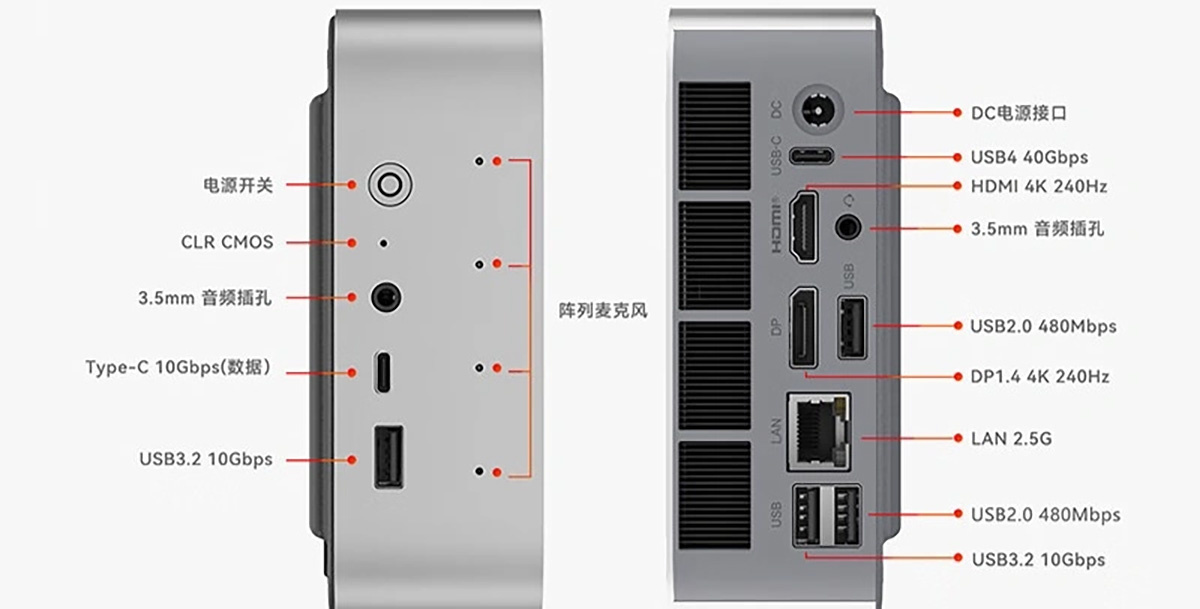 电源开关
CLR CMOS
3.5mm 音频插孔
Type-C 10Gbps(数据)
USB3.2 10Gbps

阵列麦克风

DC
USB-C
HDMI
USB
DP
LAN
USB

DC电源接口
USB4 40Gbps
HDMI 4K 240Hz
3.5mm 音频插孔
USB2.0 480Mbps
DP1.4 4K 240Hz
LAN 2.5G
USB2.0 480Mbps
USB3.2 10Gbps