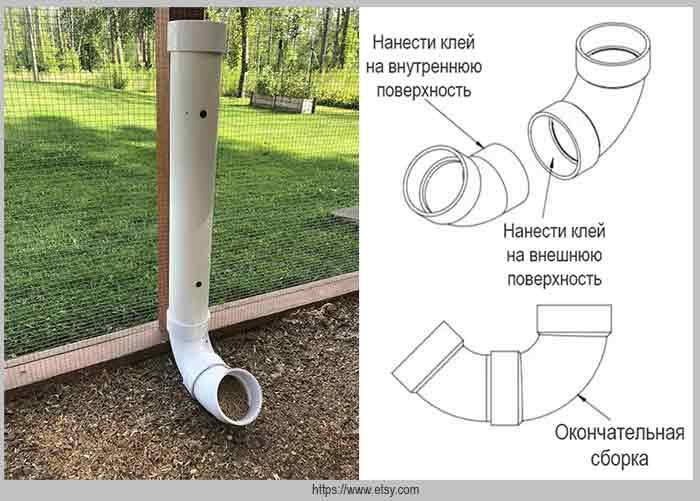 Нанести клей на внутреннюю поверхность

Нанести клей на внешнюю поверхность

Окончательная сборка

https://www.etsy.com