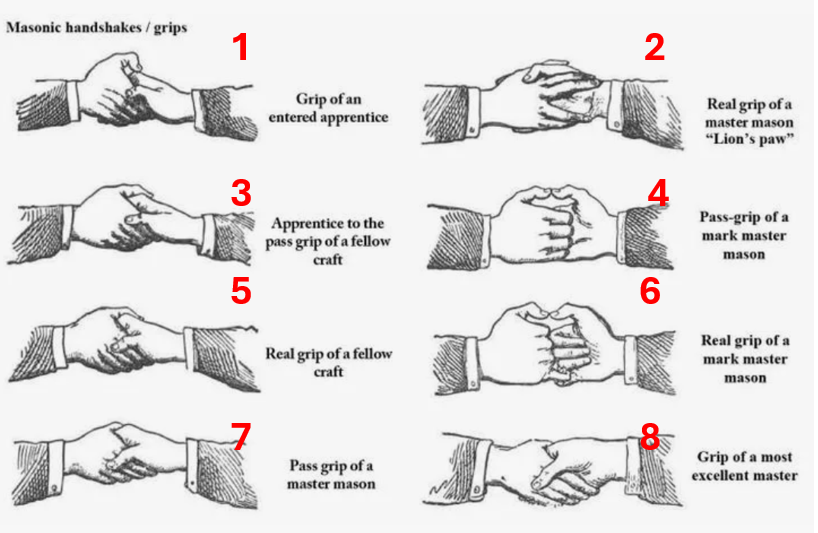 Masonic handshakes / grips

1

Grip of an entered apprentice

2

Real grip of a master mason "Lion's paw"

3

Apprentice to the pass grip of a fellow craft

4

Pass-grip of a mark master mason

5

Real grip of a fellow craft

6

Real grip of a mark master mason

7

Pass grip of a master mason

8

Grip of a most excellent master