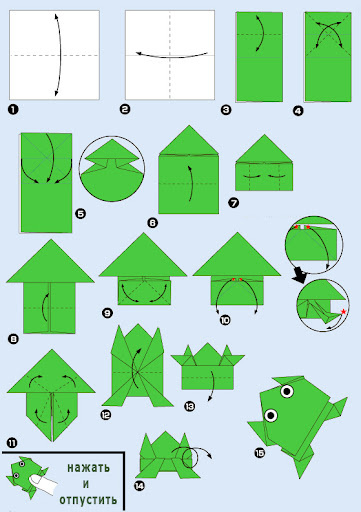 1

2

3

4

5

6

7

8

9

10

11

12

13

14

15

нажать
и
отпустить